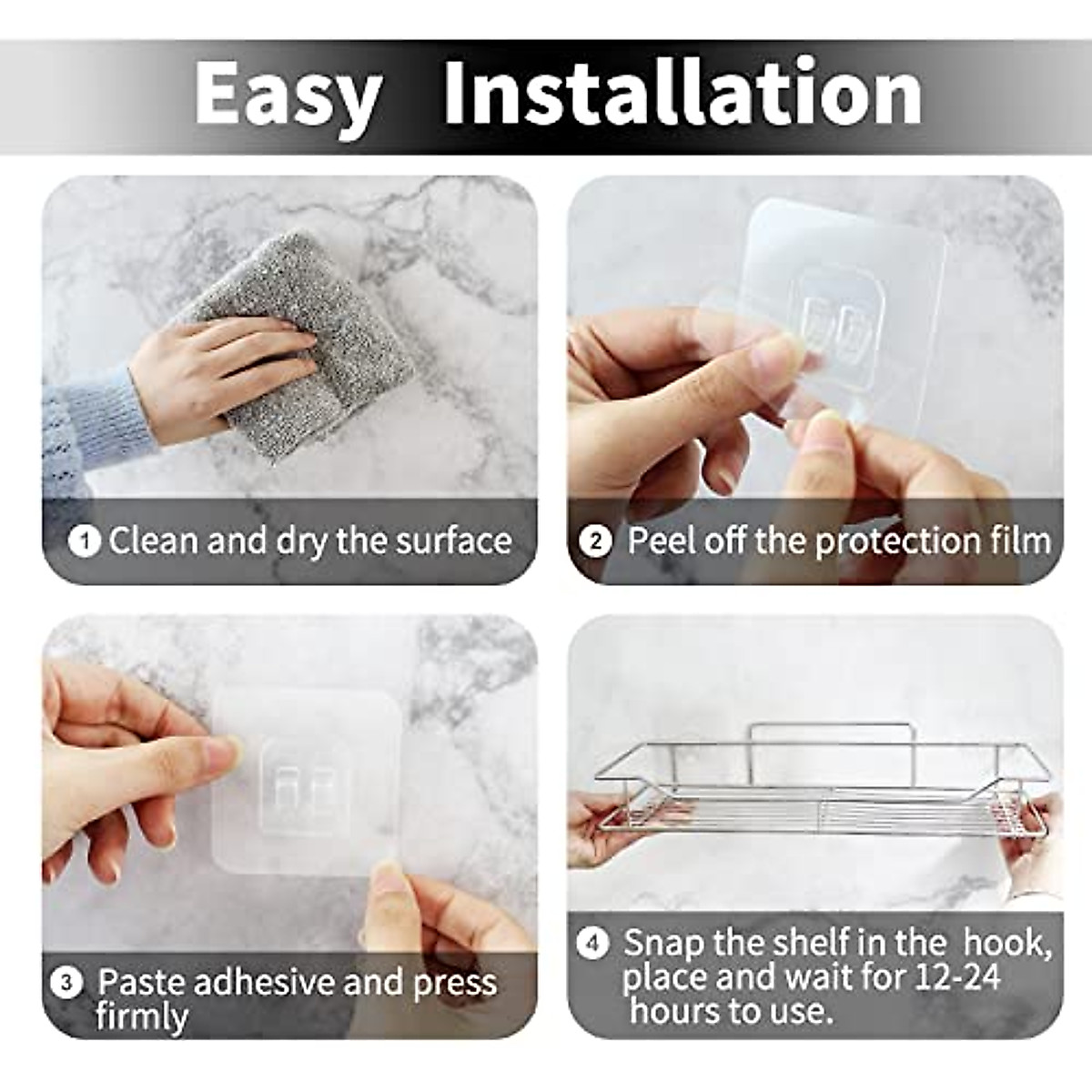 Easy Installation

1 Clean and dry the surface

2 Peel off the protection film

3 Paste adhesive and press firmly

4 Snap the shelf in the hook, place and wait for 12-24 hours to use.