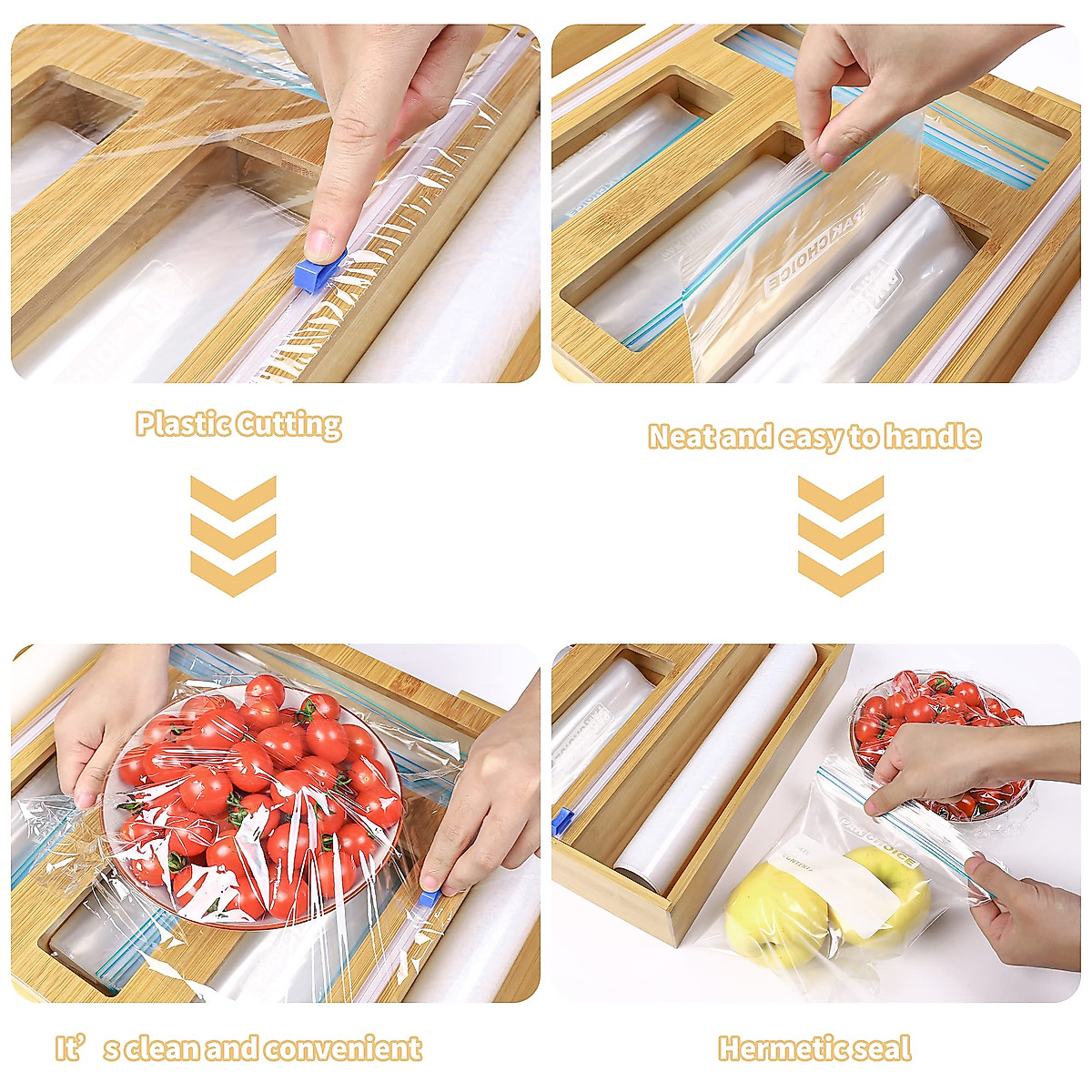 Plastic Cutting

Neat and easy to handle

It’s clean and convenient

Hermetic seal