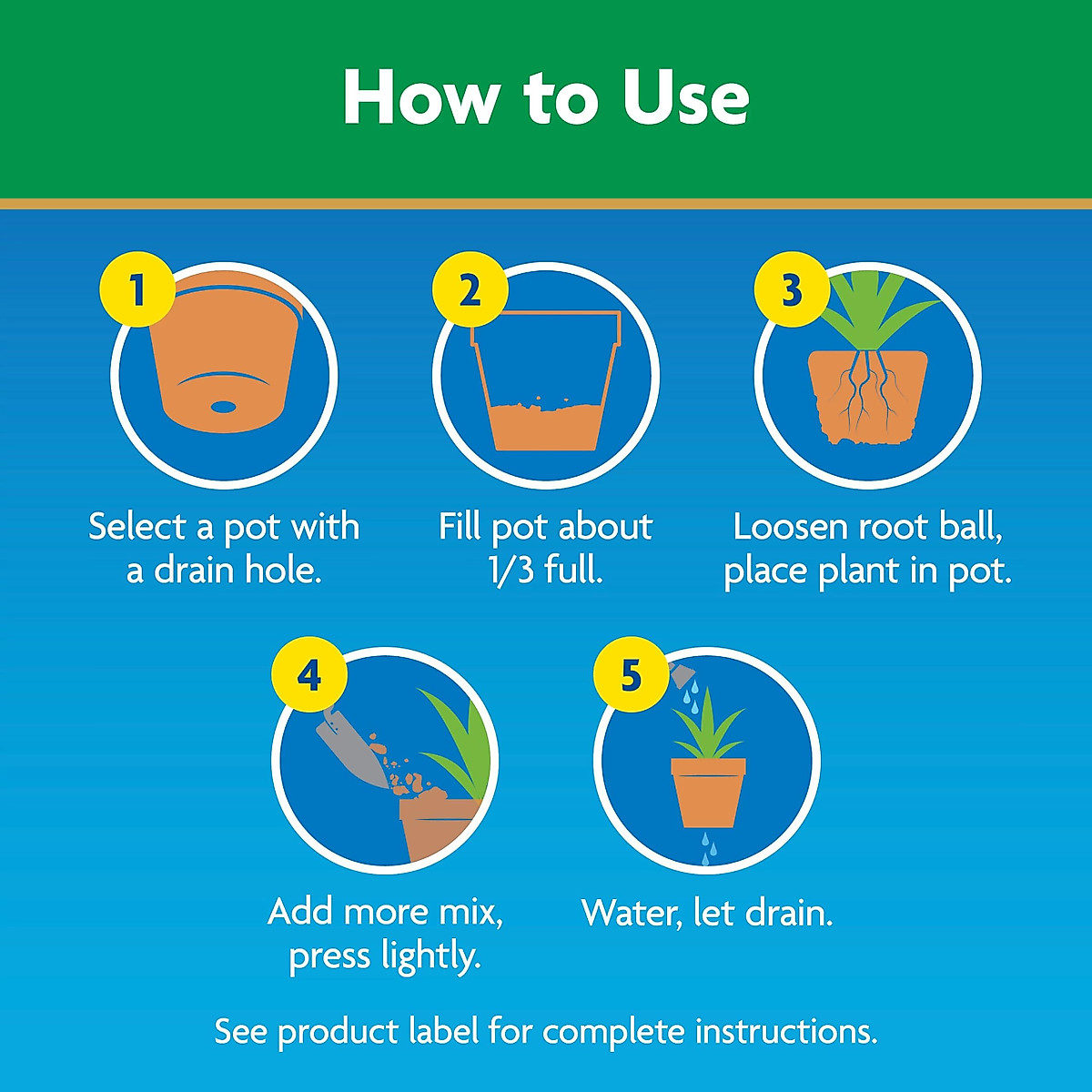 How to Use

1

Select a pot with a drain hole.

2

Fill pot about 1/3 full.

3

Loosen root ball, place plant in pot.

4

Add more mix, press lightly.

5

Water, let drain.

See product label for complete instructions.