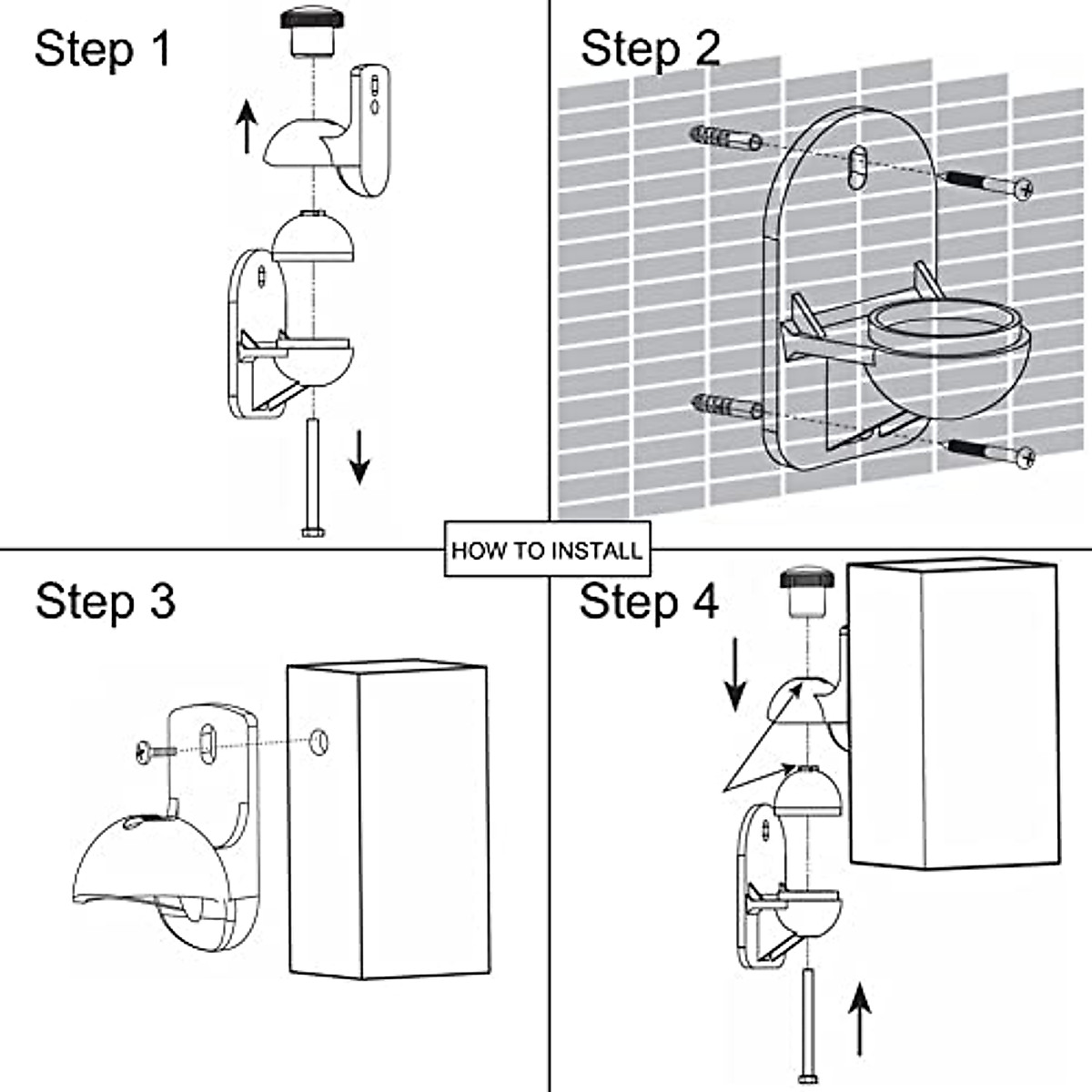 Step 1

Step 2

HOW TO INSTALL

Step 3

Step 4