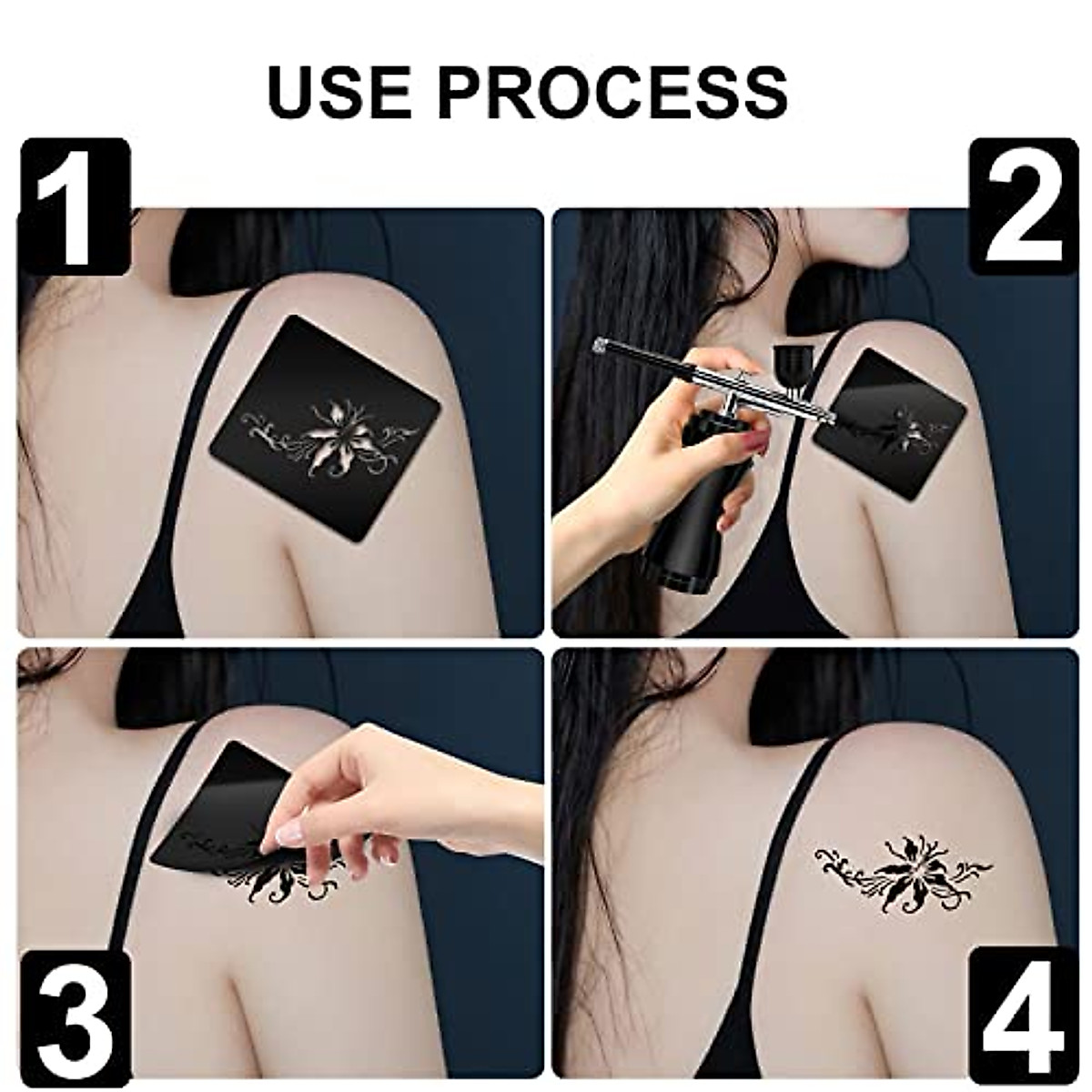 USE PROCESS

1

2

3

4