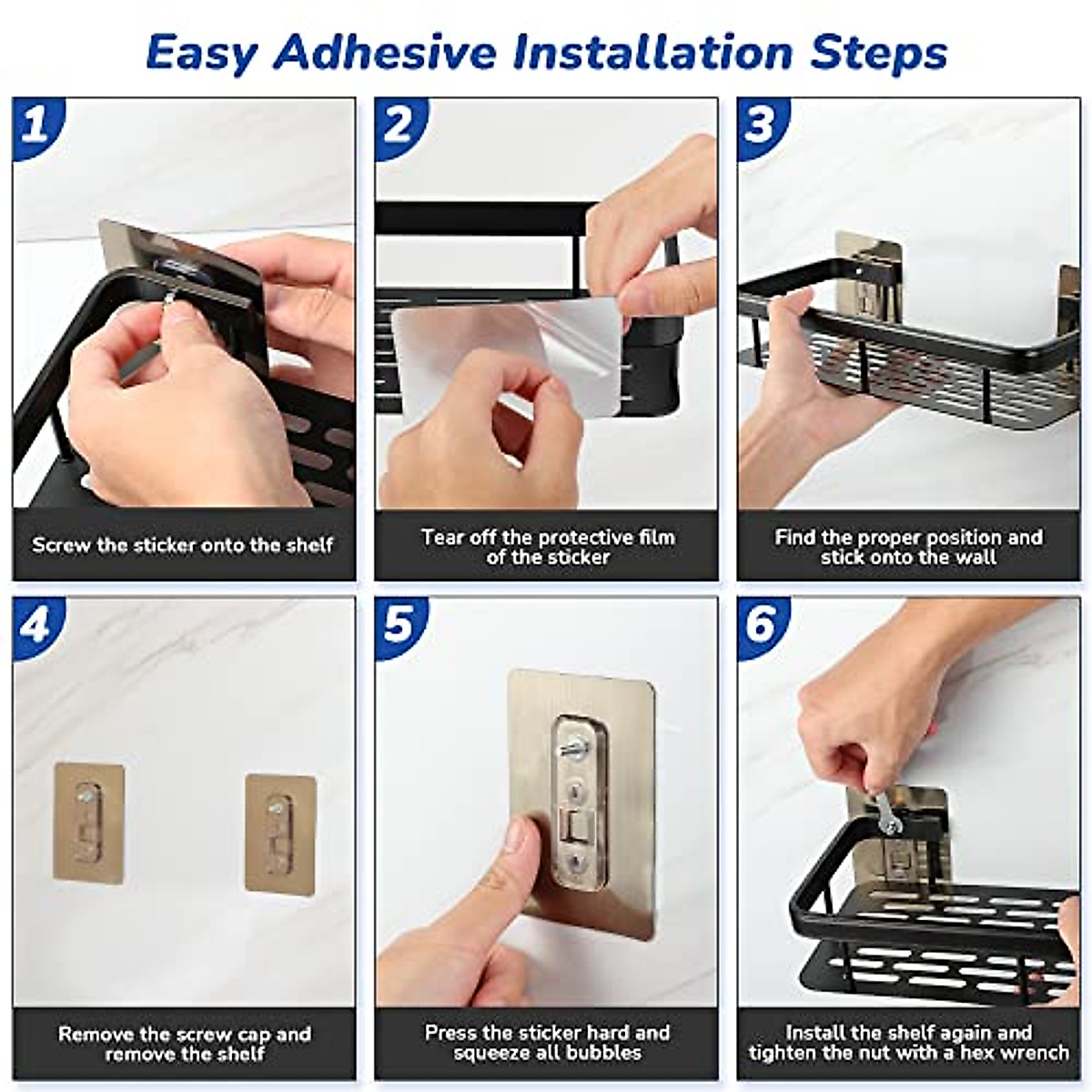 Easy Adhesive Installation Steps

1
Screw the sticker onto the shelf

2
Tear off the protective film of the sticker

3
Find the proper position and stick onto the wall

4
Remove the screw cap and remove the shelf

5
Press the sticker hard and squeeze all bubbles

6
Install the shelf again and tighten the nut with a hex wrench