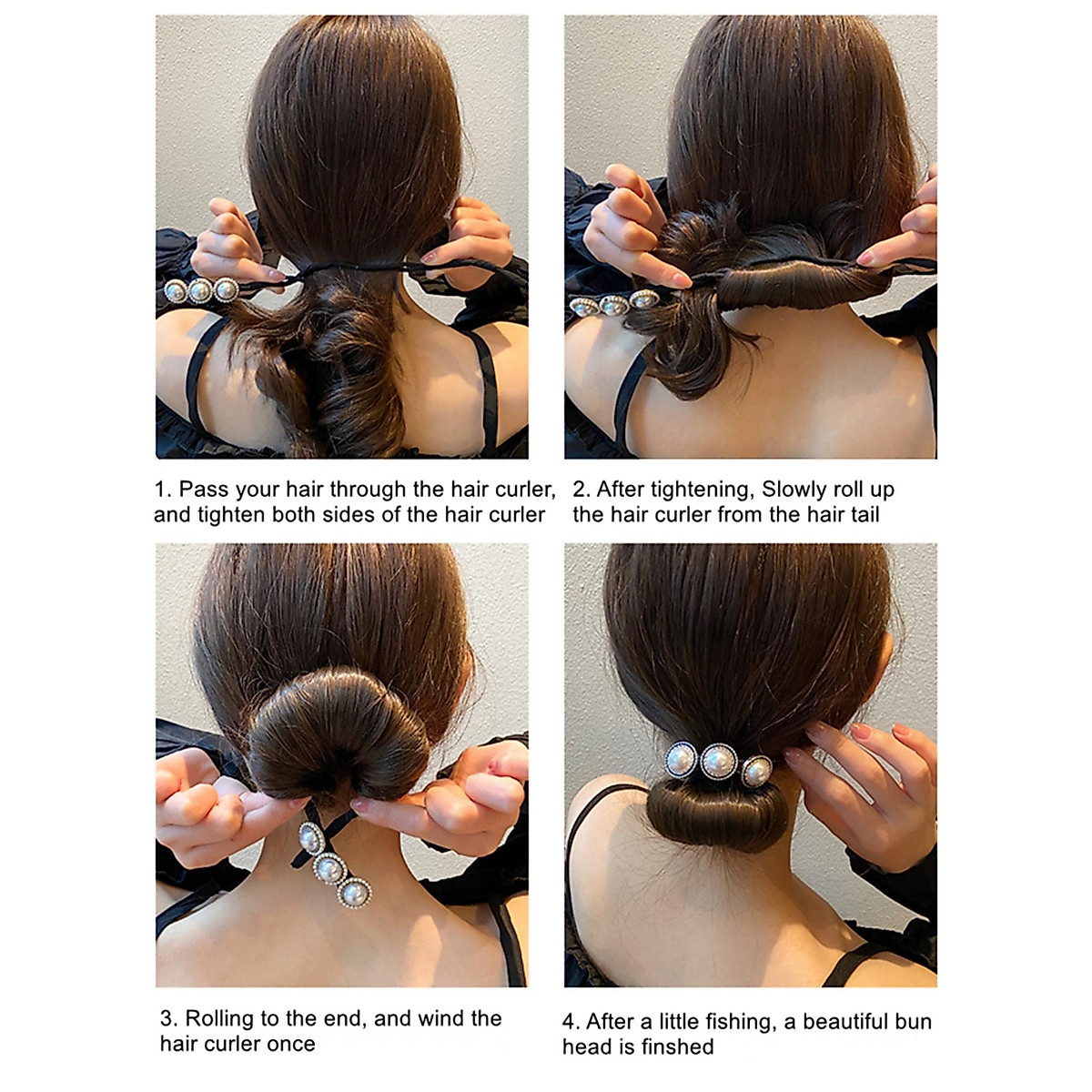 1. Pass your hair through the hair curler, and tighten both sides of the hair curler

2. After tightening, Slowly roll up the hair curler from the hair tail

3. Rolling to the end, and wind the hair curler once

4. After a little fishing, a beautiful bun head is finshed