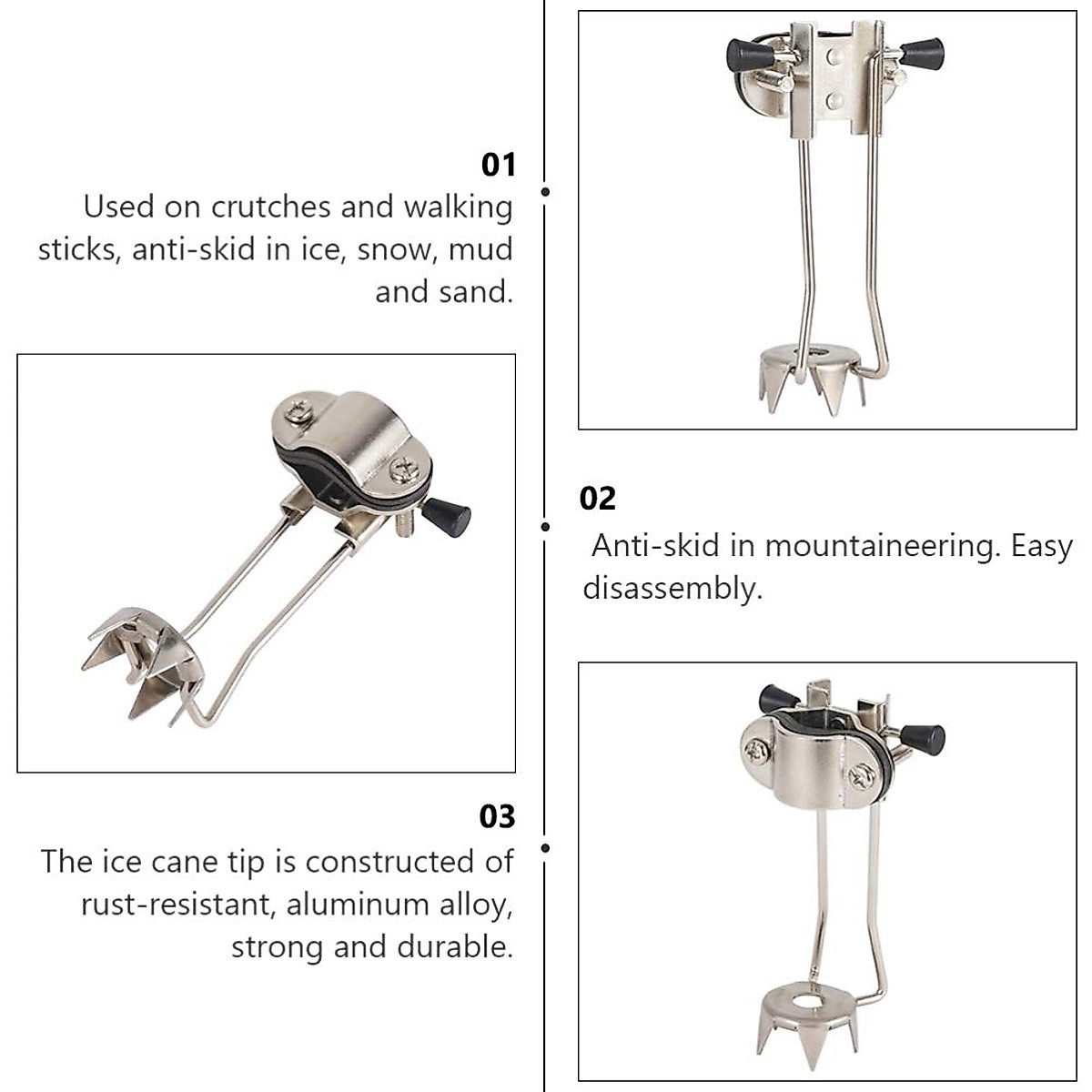 01

Used on crutches and walking sticks, anti-skid in ice, snow, mud and sand.

02

Anti-skid in mountaineering. Easy disassembly.

03

The ice cane tip is constructed of rust-resistant, aluminum alloy, strong and durable.