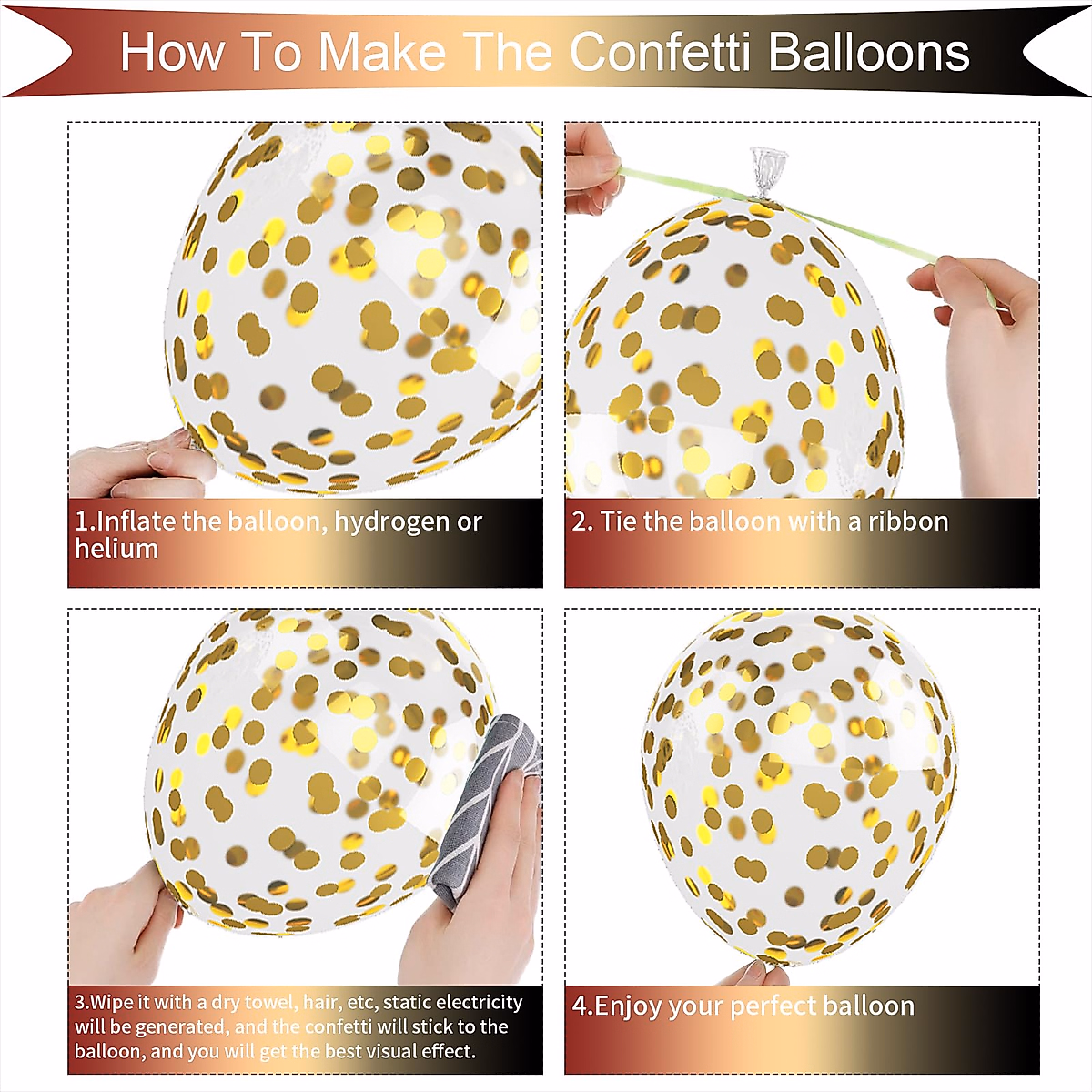 How To Make The Confetti Balloons

1.Inflate the balloon, hydrogen or helium

2. Tie the balloon with a ribbon

3.Wipe it with a dry towel, hair, etc, static electricity will be generated, and the confetti will stick to the balloon, and you will get the best visual effect.

4.Enjoy your perfect balloon