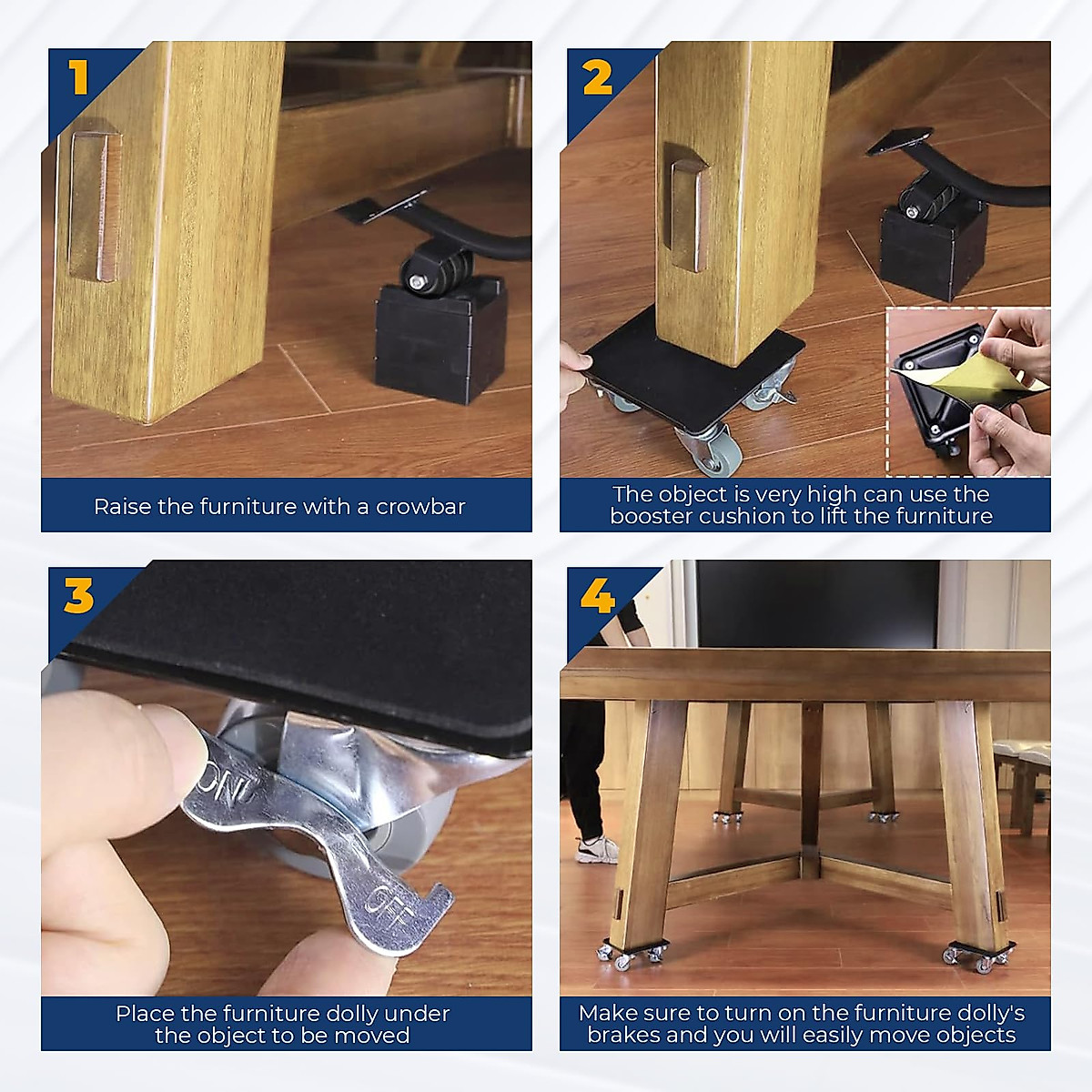 1

Raise the furniture with a crowbar

2

The object is very high can use the booster cushion to lift the furniture

3

ON

OFF

Place the furniture dolly under the object to be moved

4

Make sure to turn on the furniture dolly's brakes and you will easily move objects