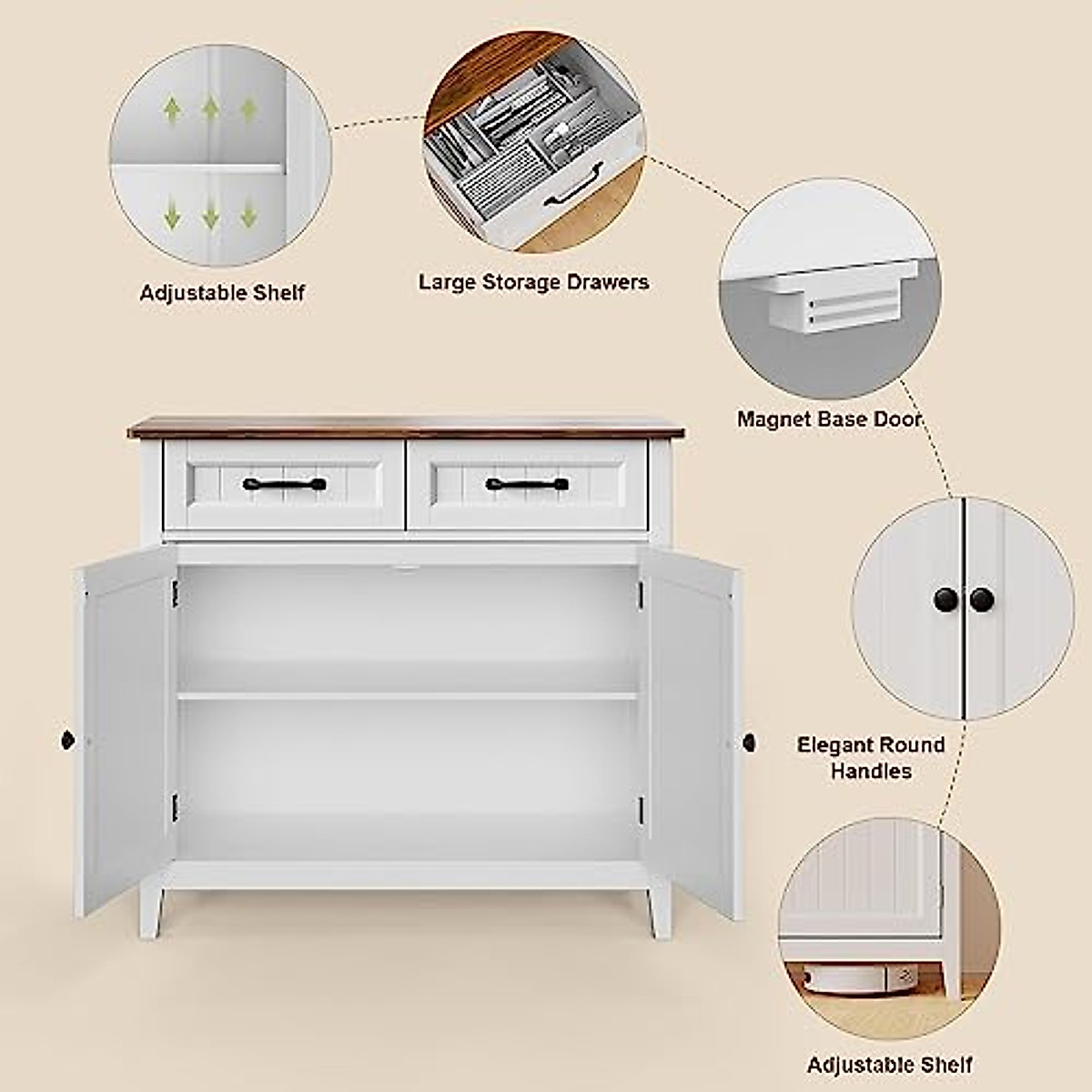 Adjustable Shelf

Large Storage Drawers

Magnet Base Door

Elegant Round Handles

Adjustable Shelf