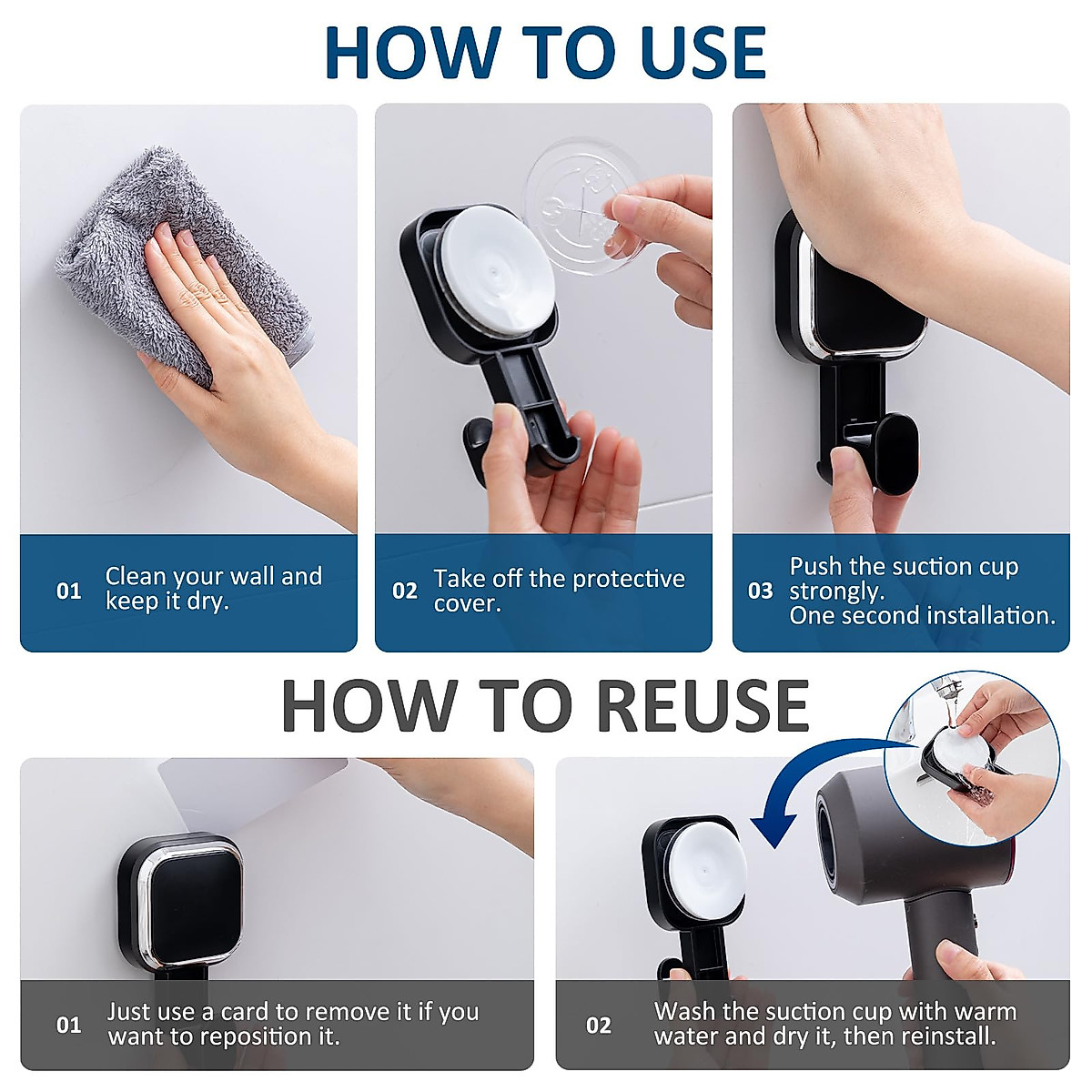 HOW TO USE

01 Clean your wall and keep it dry.

02 Take off the protective cover.

03 Push the suction cup strongly.
One second installation.

HOW TO REUSE

01 Just use a card to remove it if you want to reposition it.

02 Wash the suction cup with warm water and dry it, then reinstall.