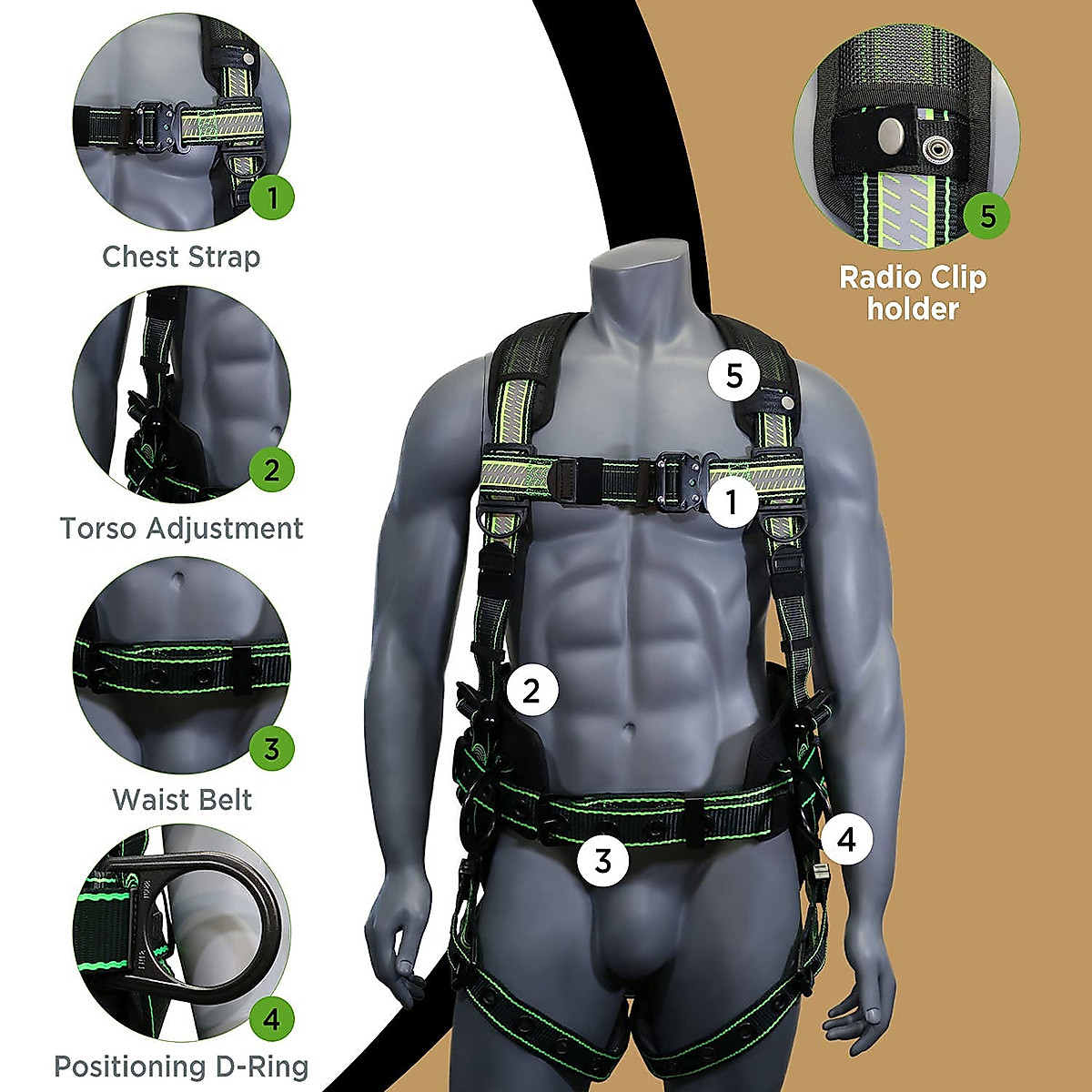 1

Chest Strap

2

Torso Adjustment

3

Waist Belt

4

Positioning D-Ring

5

Radio Clip holder

5

1

2

3

4