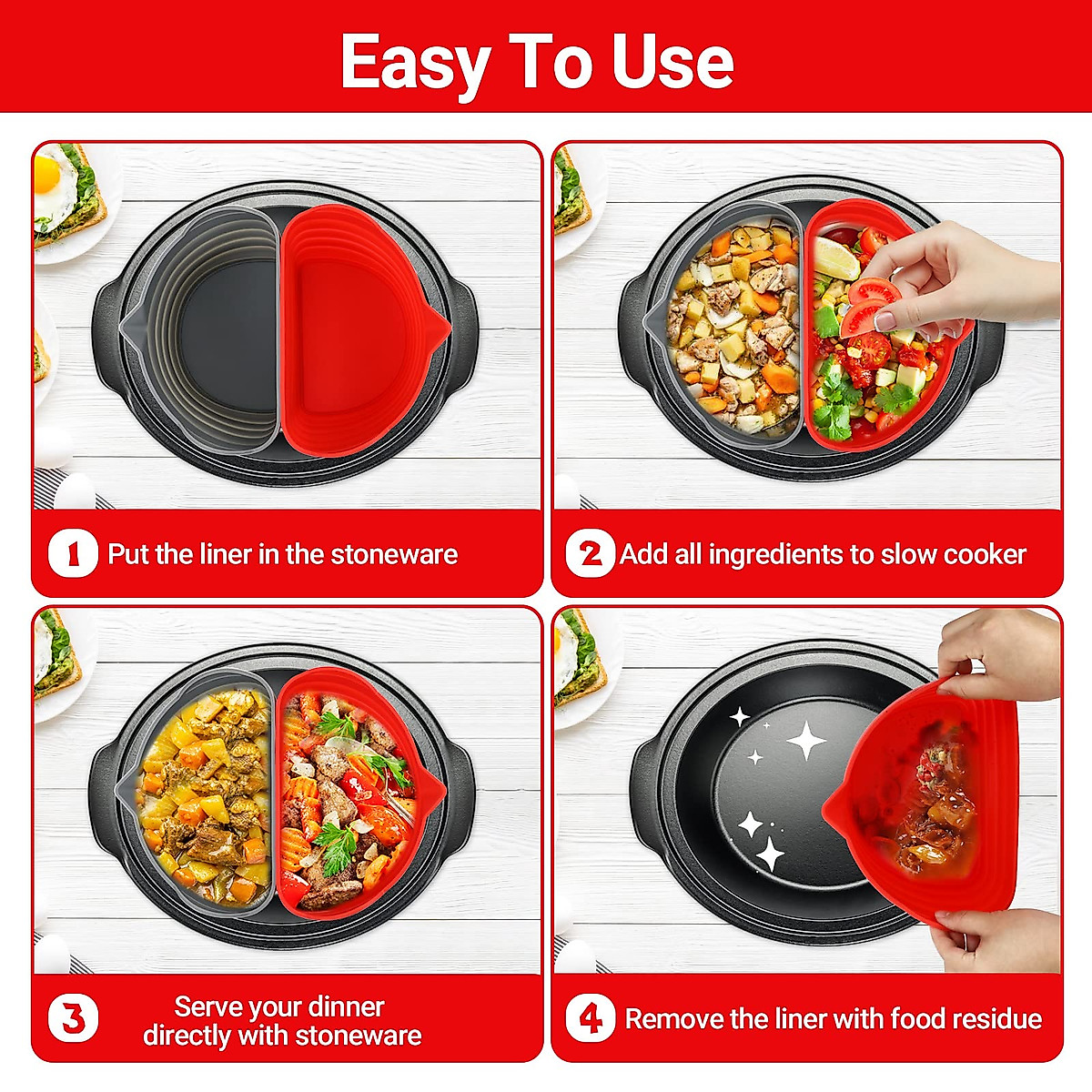 Easy To Use

1 Put the liner in the stoneware

2 Add all ingredients to slow cooker

3 Serve your dinner directly with stoneware

4 Remove the liner with food residue