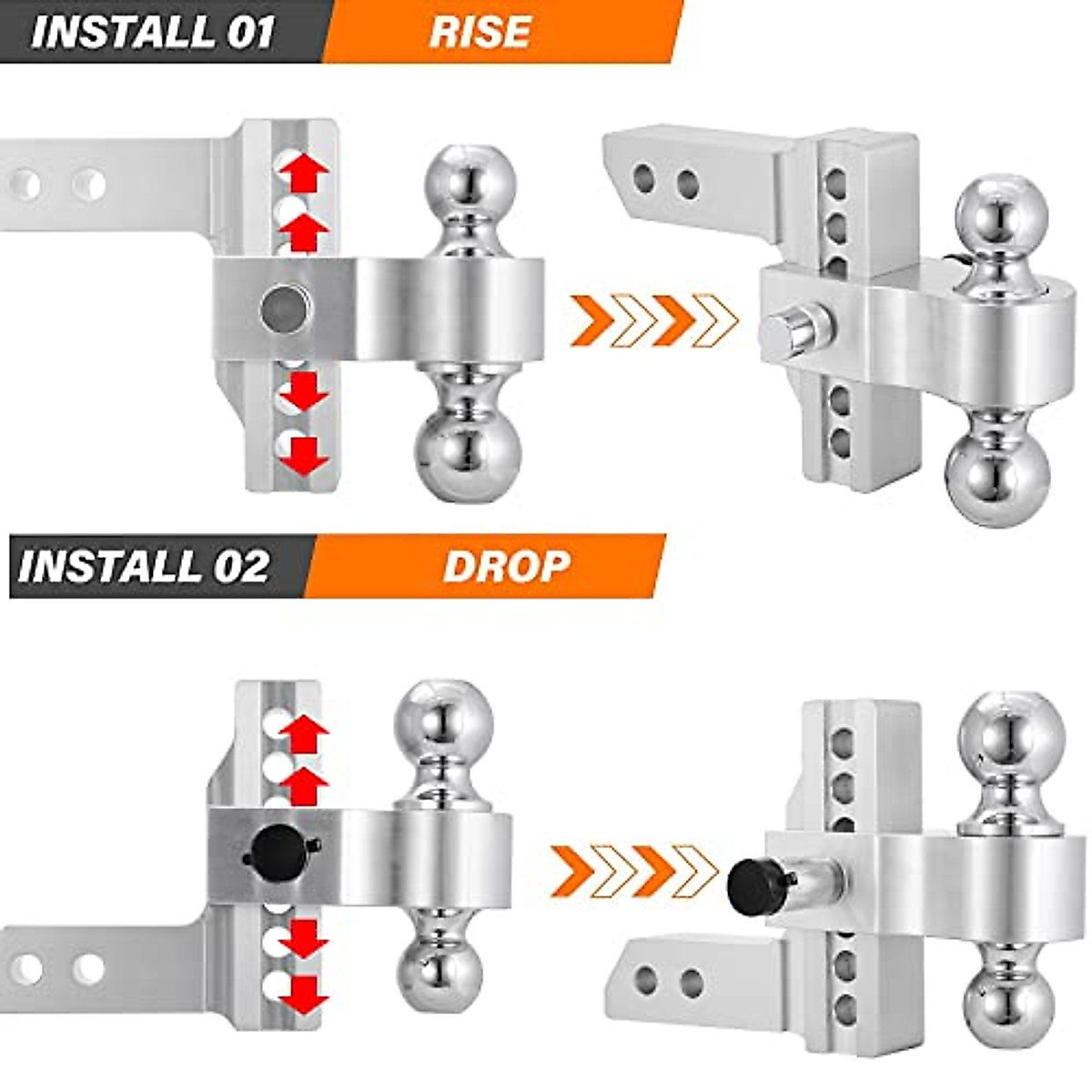 INSTALL 01 RISE

INSTALL 02 DROP