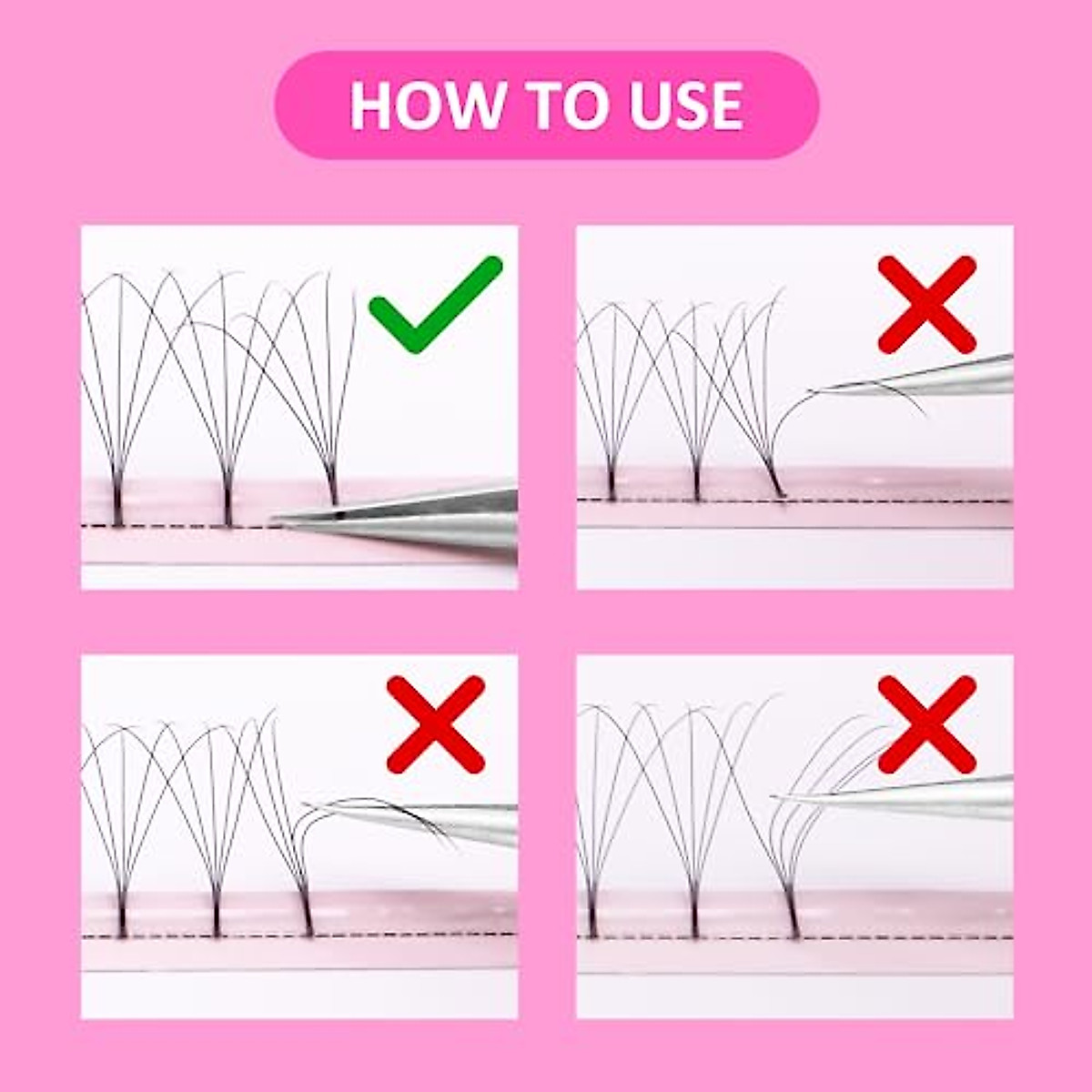 HOW TO USE