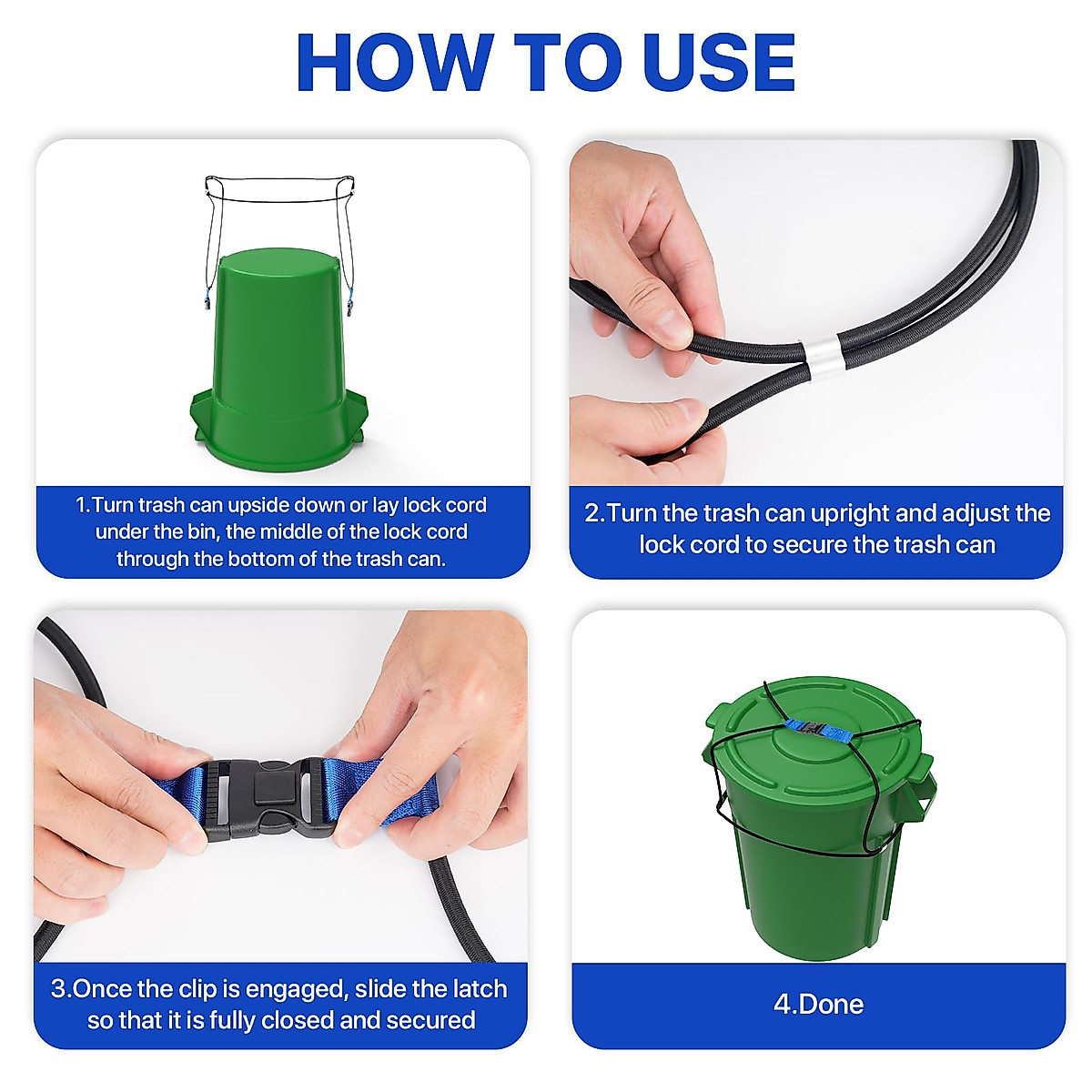 HOW TO USE

1.Turn trash can upside down or lay lock cord under the bin, the middle of the lock cord through the bottom of the trash can.

2.Turn the trash can upright and adjust the lock cord to secure the trash can

3.Once the clip is engaged, slide the latch so that it is fully closed and secured

4.Done