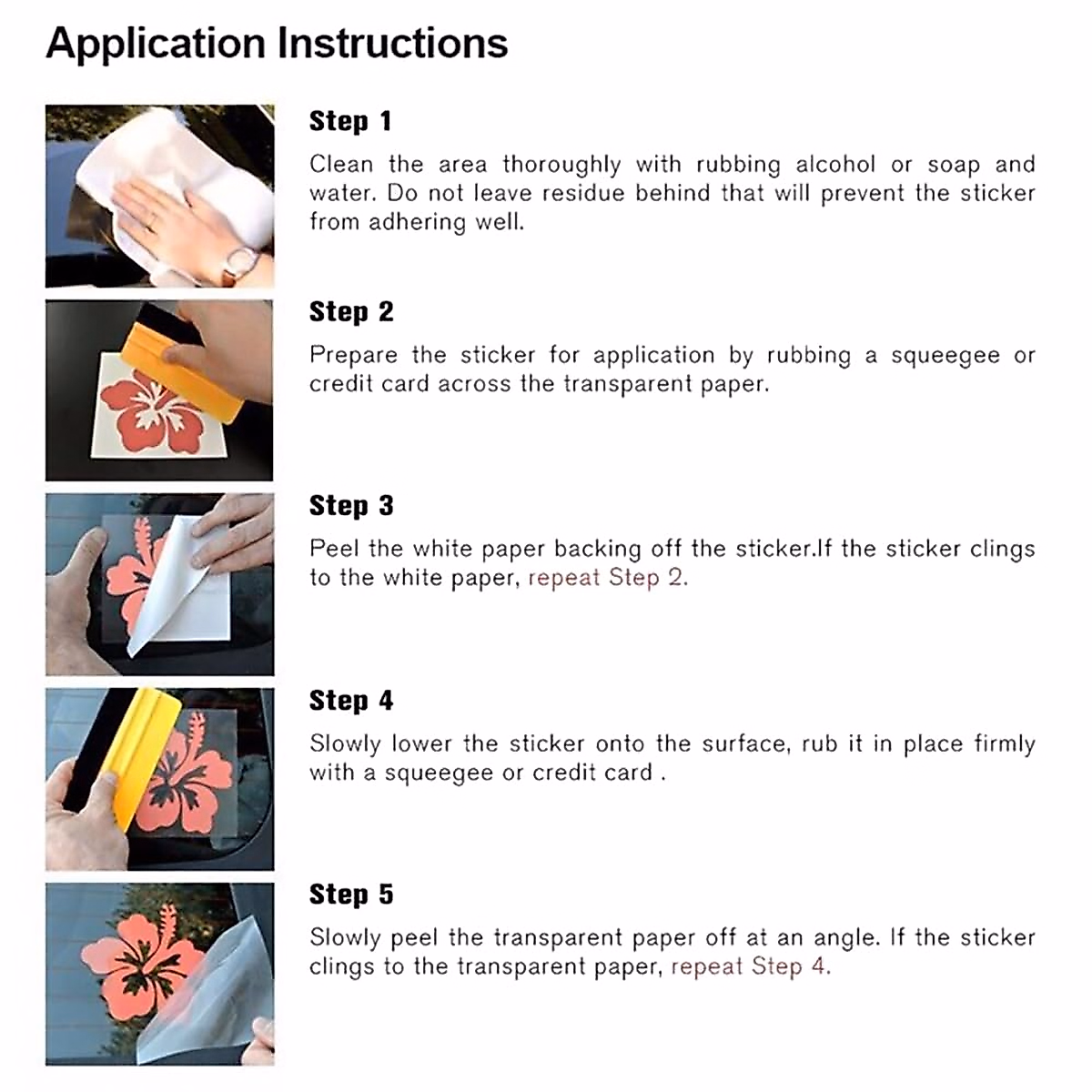 Application Instructions

Step 1

Clean the area thoroughly with rubbing alcohol or soap and water. Do not leave residue behind that will prevent the sticker from adhering well.

Step 2

Prepare the sticker for application by rubbing a squeegee or credit card across the transparent paper.

Step 3

Peel the white paper backing off the sticker.If the sticker clings to the white paper, repeat Step 2.

Step 4

Slowly lower the sticker onto the surface, rub it in place firmly with a squeegee or credit card .

Step 5

Slowly peel the transparent paper off at an angle. If the sticker clings to the transparent paper, repeat Step 4.