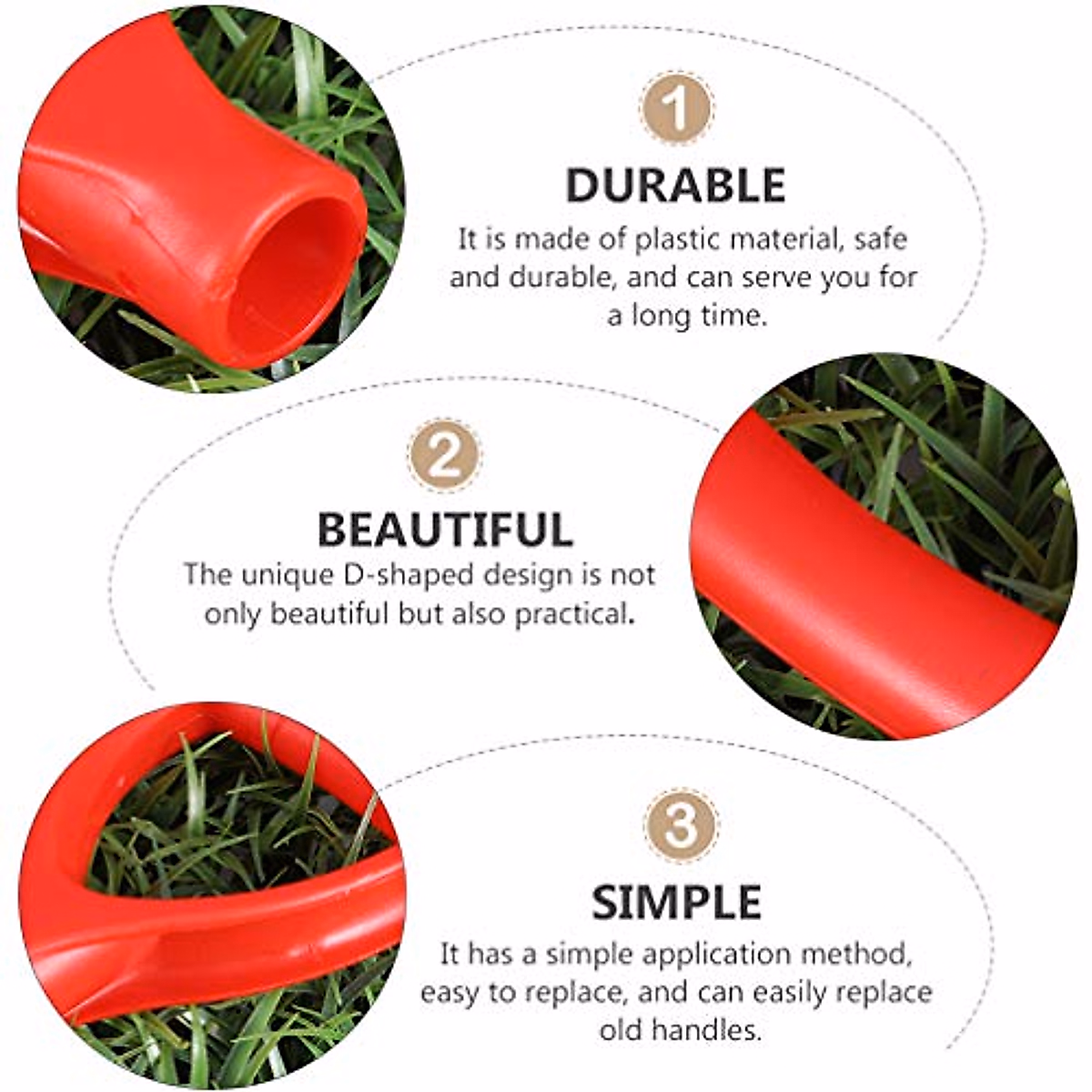 1

DURABLE

It is made of plastic material, safe and durable, and can serve you for a long time.

2

BEAUTIFUL

The unique D-shaped design is not only beautiful but also practical.

3

SIMPLE

It has a simple application method, easy to replace, and can easily replace old handles.