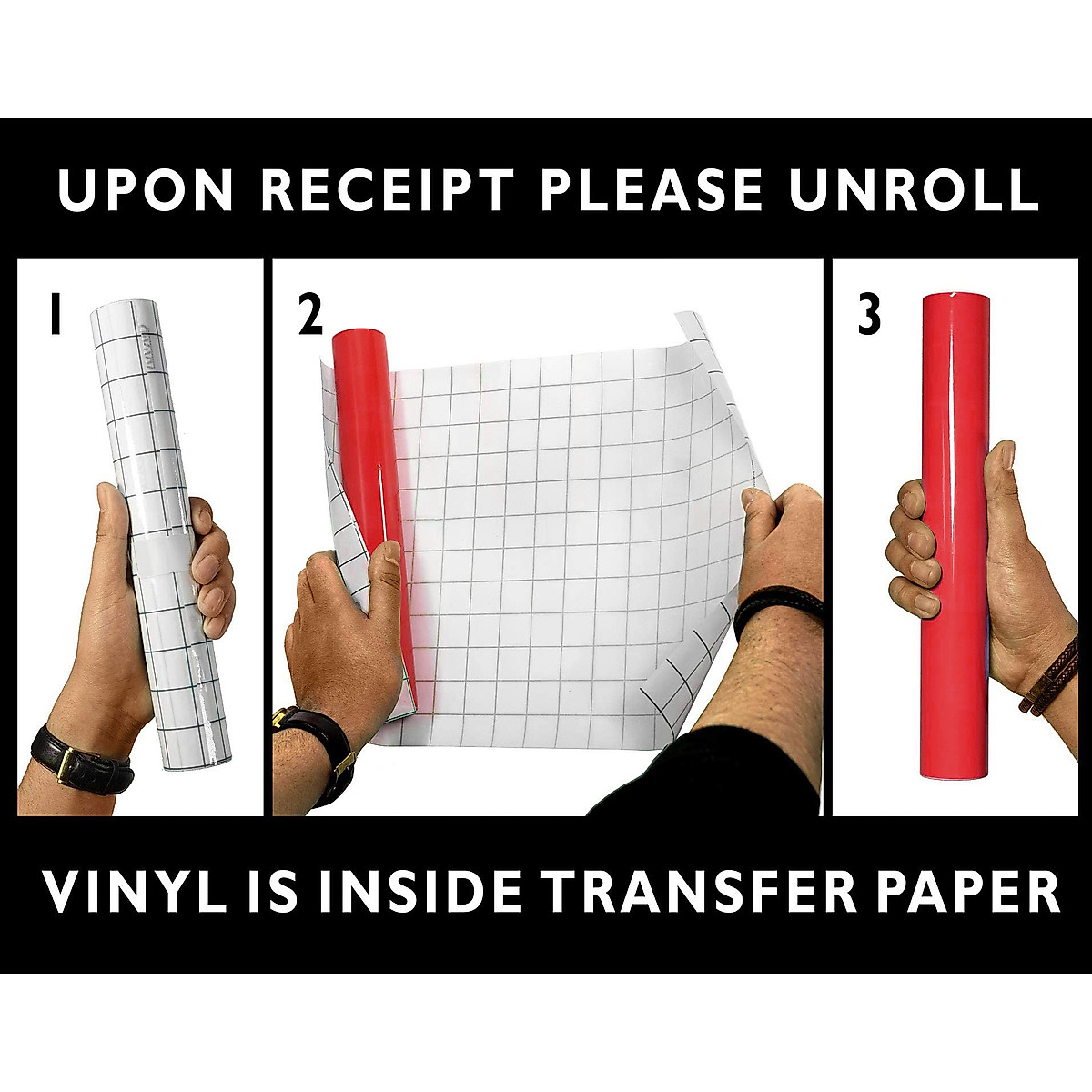 UPON RECEIPT PLEASE UNROLL

1

2

3

VINYL IS INSIDE TRANSFER PAPER