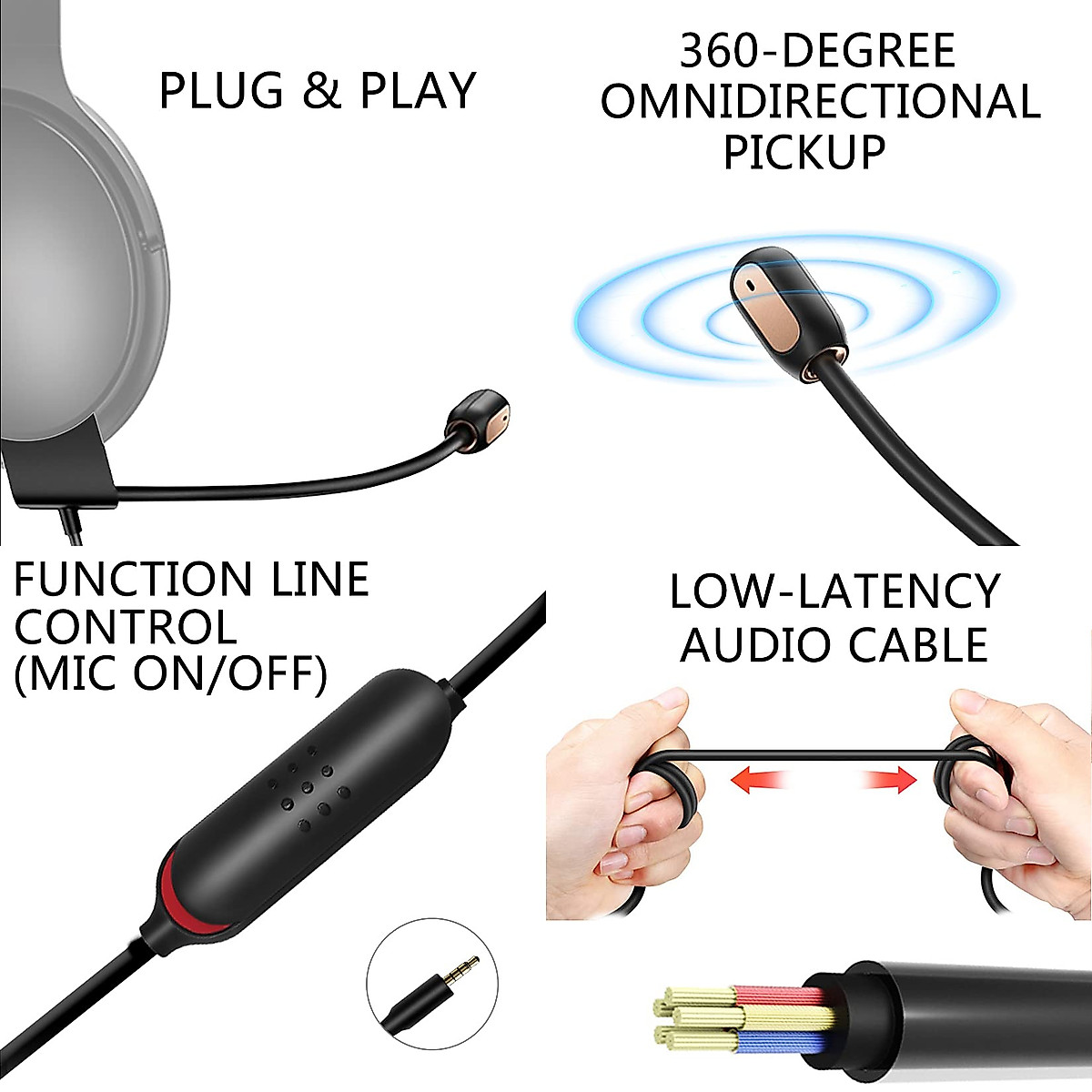 PLUG & PLAY

360-DEGREE OMNIDIRECTIONAL PICKUP

FUNCTION LINE CONTROL (MIC ON/OFF)

LOW-LATENCY AUDIO CABLE