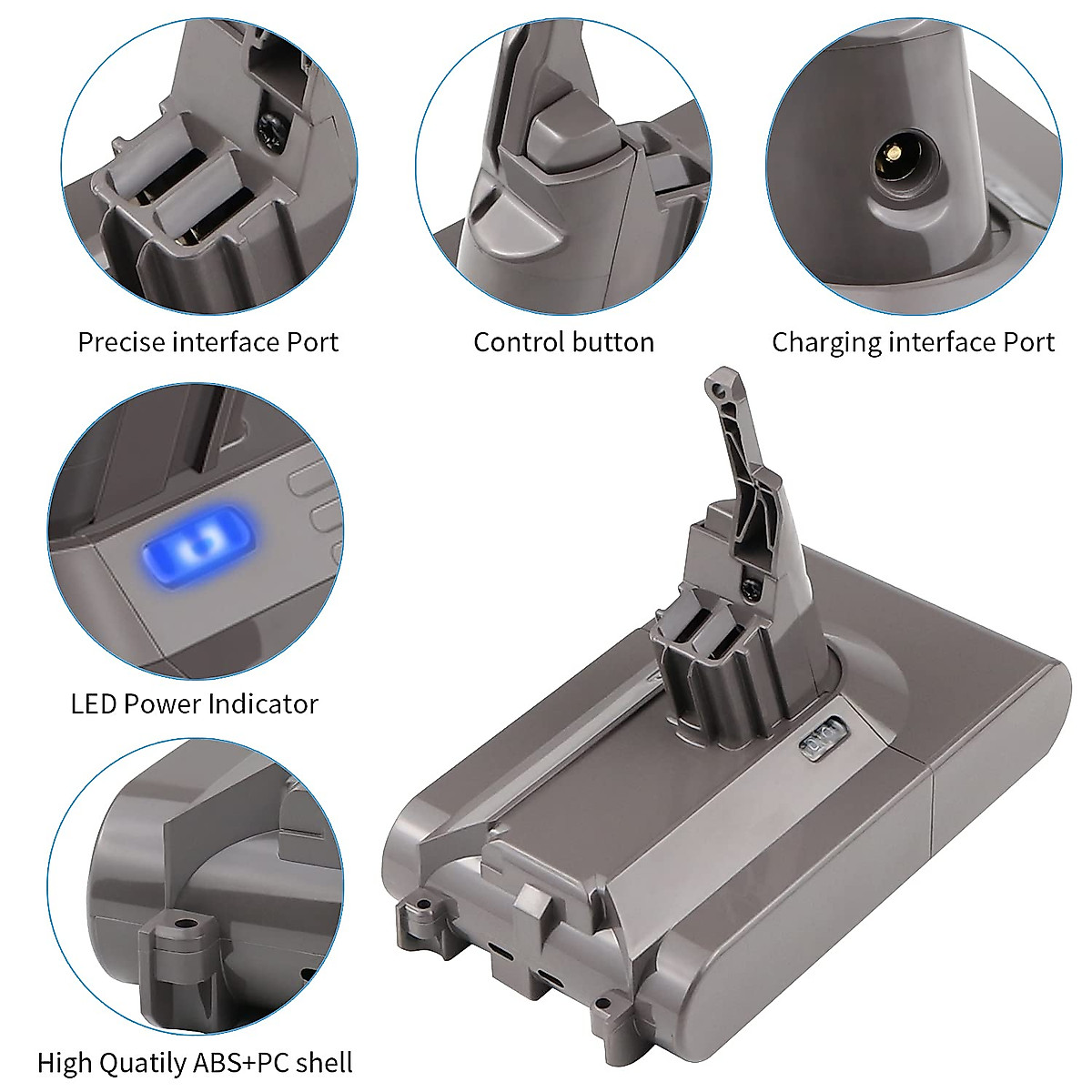 Precise interface Port

Control button

Charging interface Port

LED Power Indicator

High Quatily ABS+PC shell