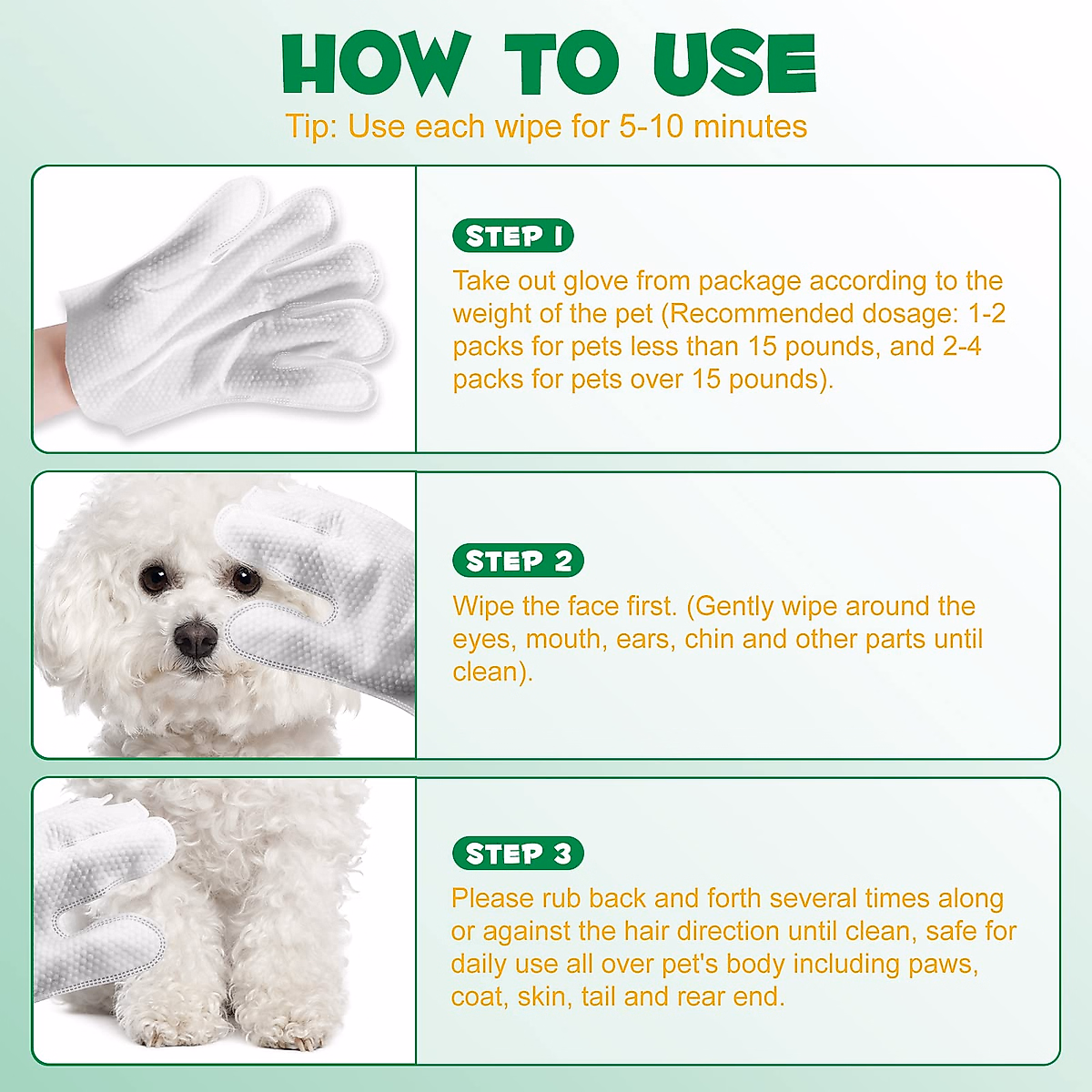 HOW TO USE
Tip: Use each wipe for 5-10 minutes

STEP 1
Take out glove from package according to the weight of the pet (Recommended dosage: 1-2 packs for pets less than 15 pounds, and 2-4 packs for pets over 15 pounds).

STEP 2
Wipe the face first. (Gently wipe around the eyes, mouth, ears, chin and other parts until clean).

STEP 3
Please rub back and forth several times along or against the hair direction until clean, safe for daily use all over pet's body including paws, coat, skin, tail and rear end.