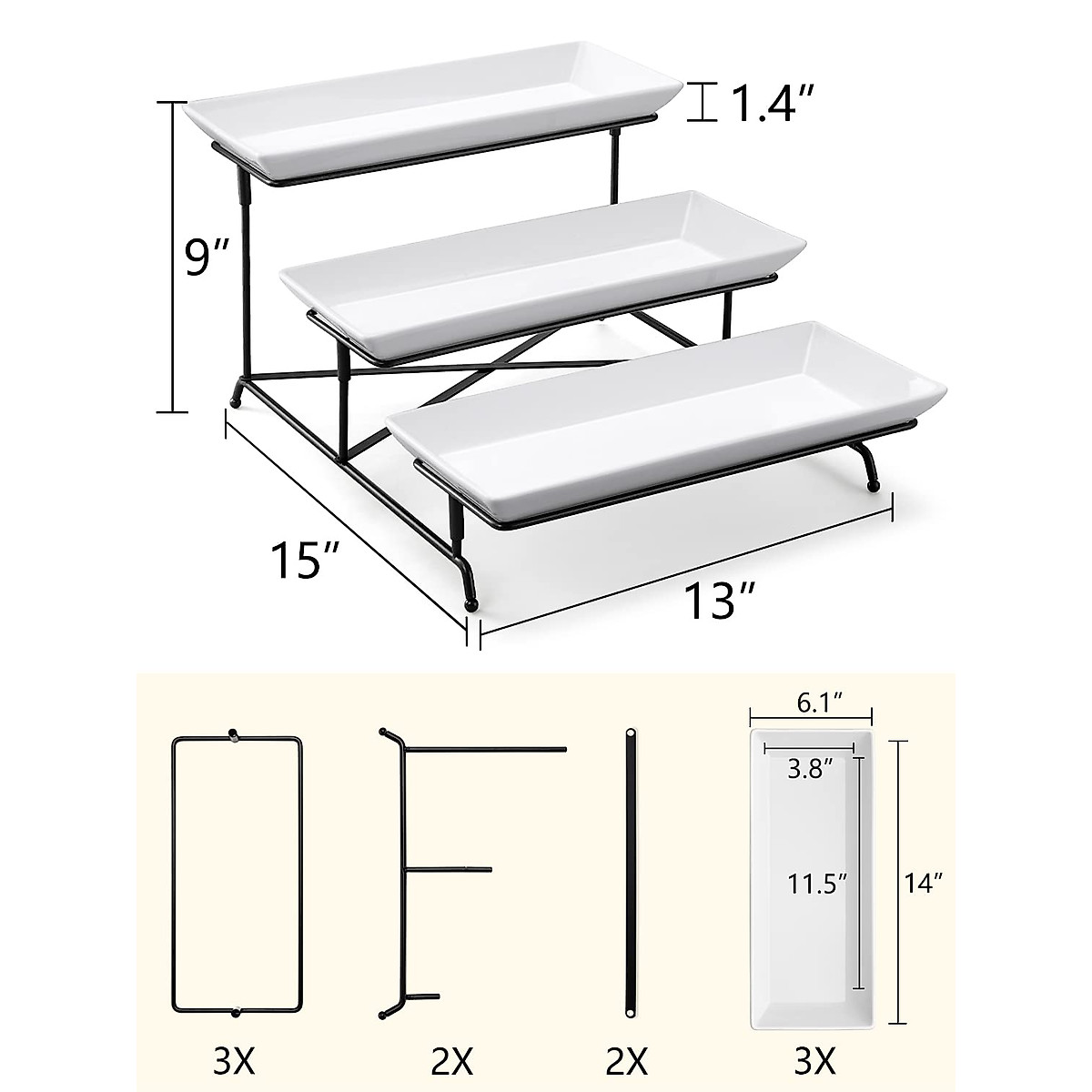 1.4″

9″

15″

13″

6.1″

3.8″

11.5″

14″

3X

2X

2X

3X