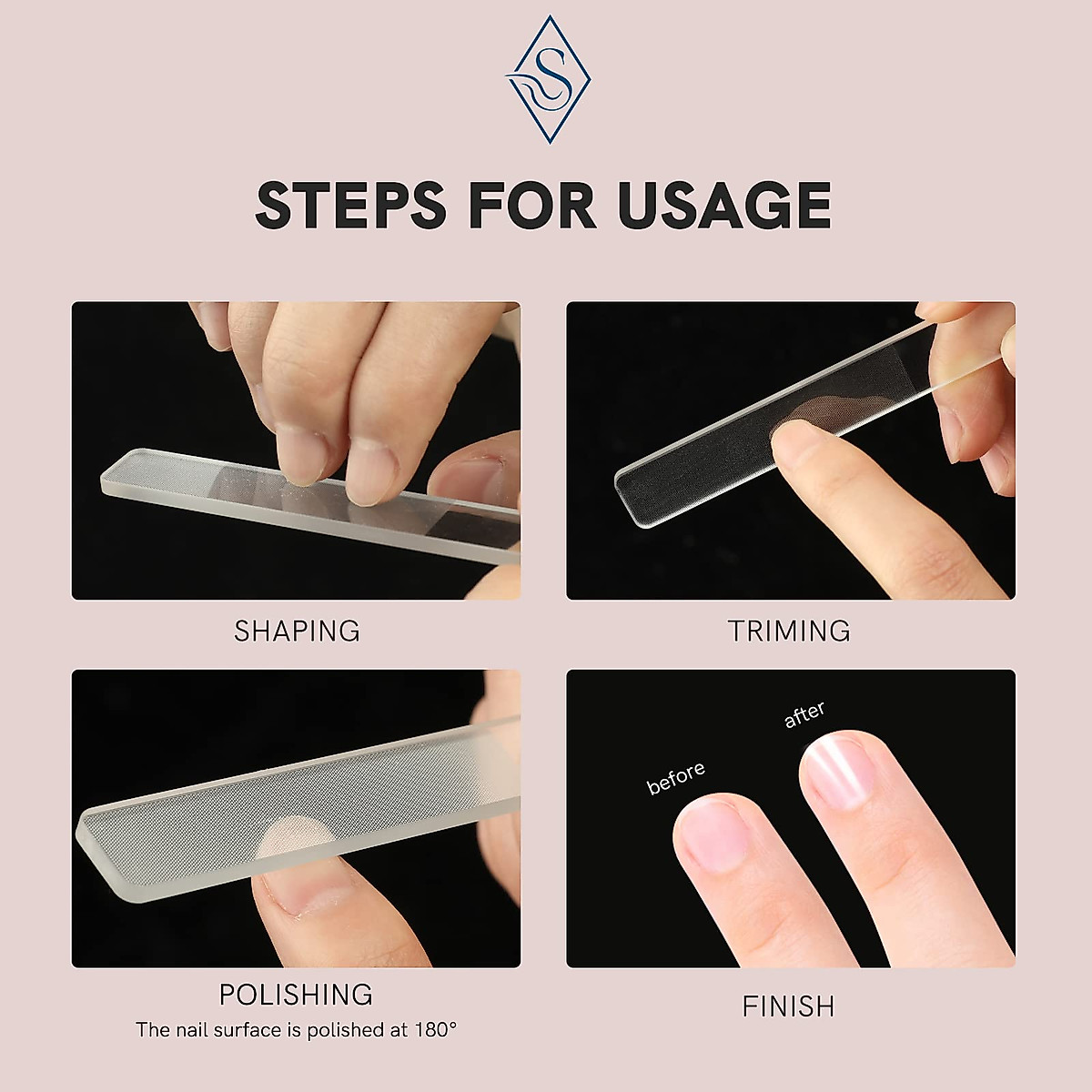 S

STEPS FOR USAGE

SHAPING

TRIMING

POLISHING
The nail surface is polished at 180°

before

after

FINISH