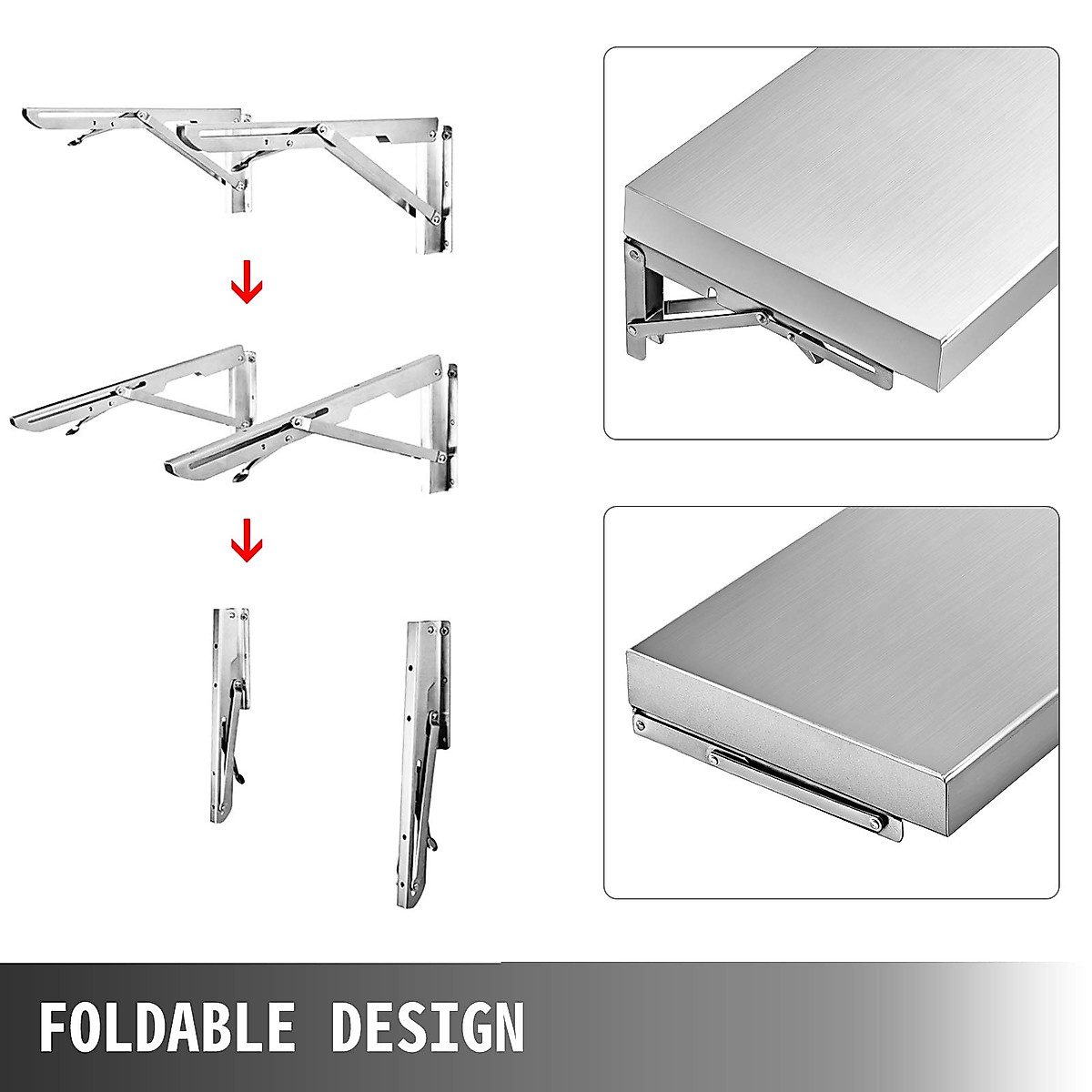 FOLDABLE DESIGN