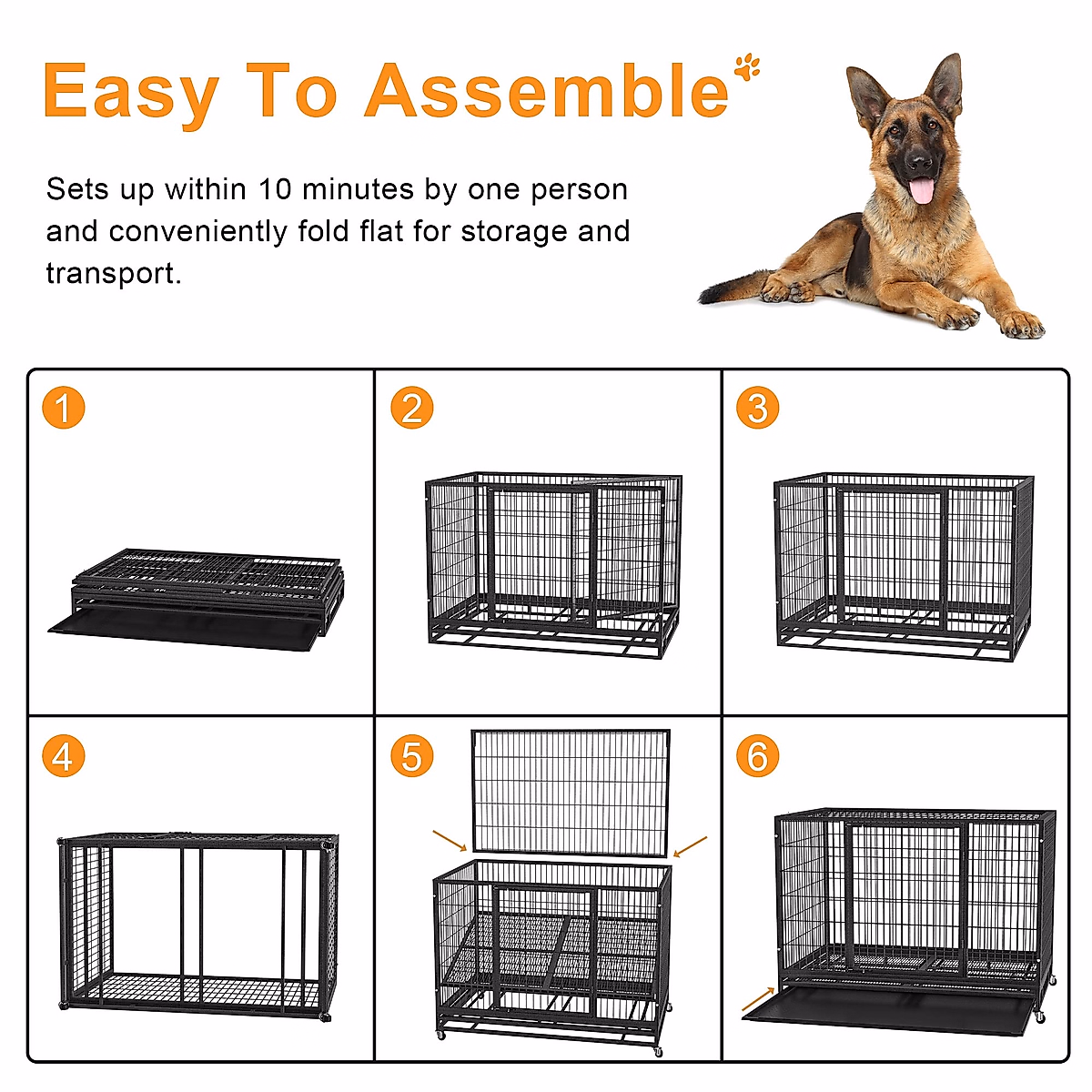 Easy To Assemble

Sets up within 10 minutes by one person and conveniently fold flat for storage and transport.

1

2

3

4

5

6