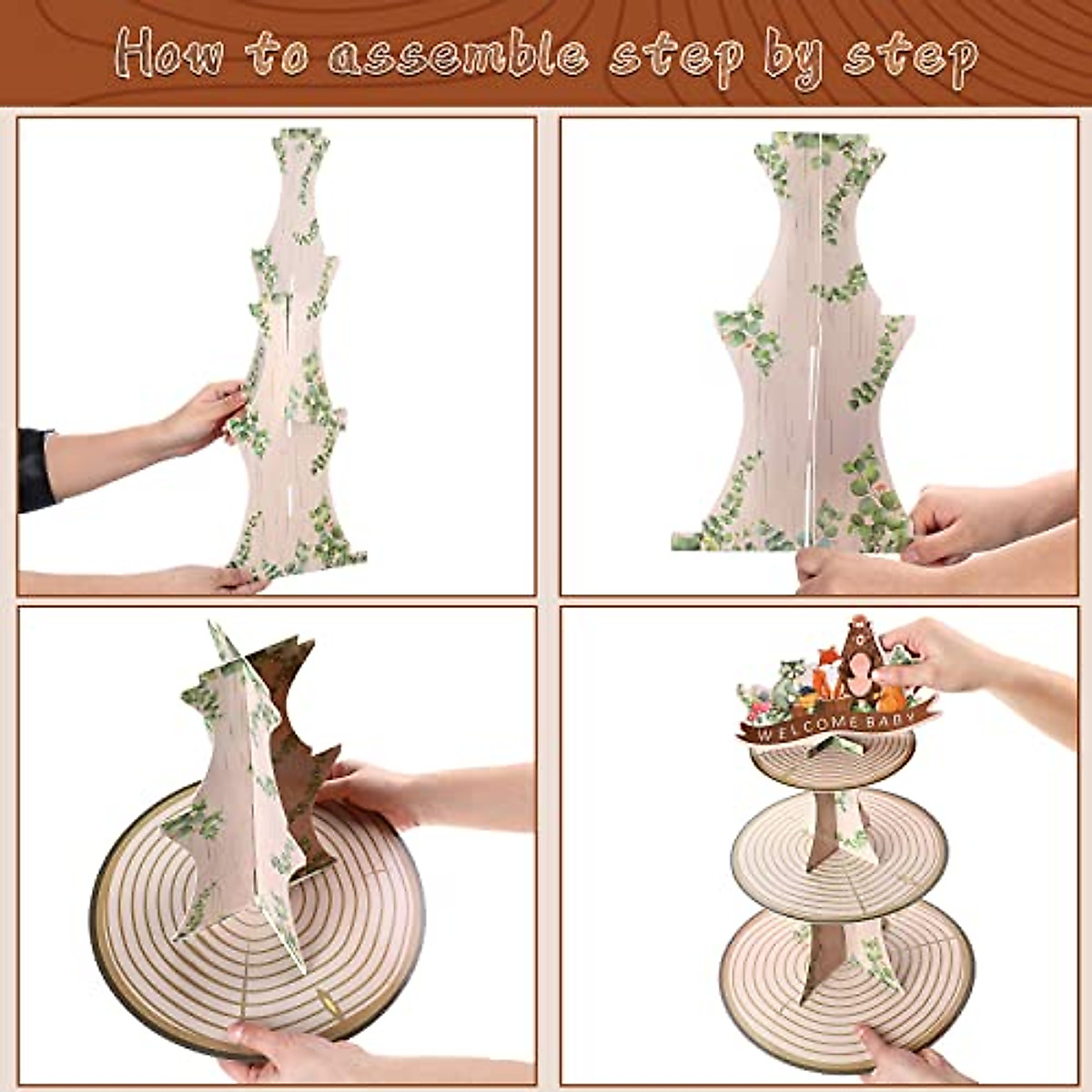 How to assemble step by step

WELCOME BABY