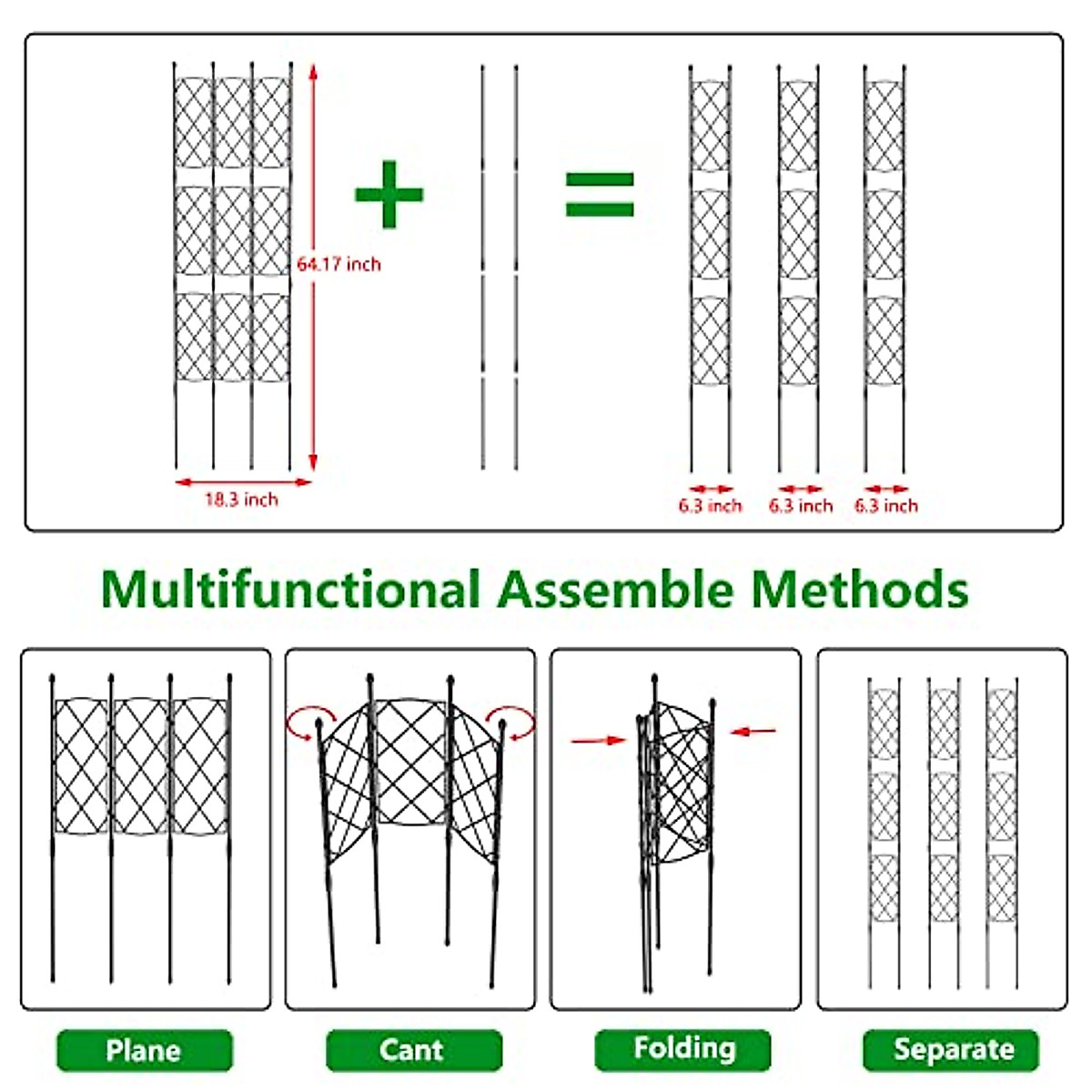 64.17 inch

18.3 inch

6.3 inch 6.3 inch 6.3 inch

Multifunctional Assemble Methods

Plane

Cant

Folding

Separate