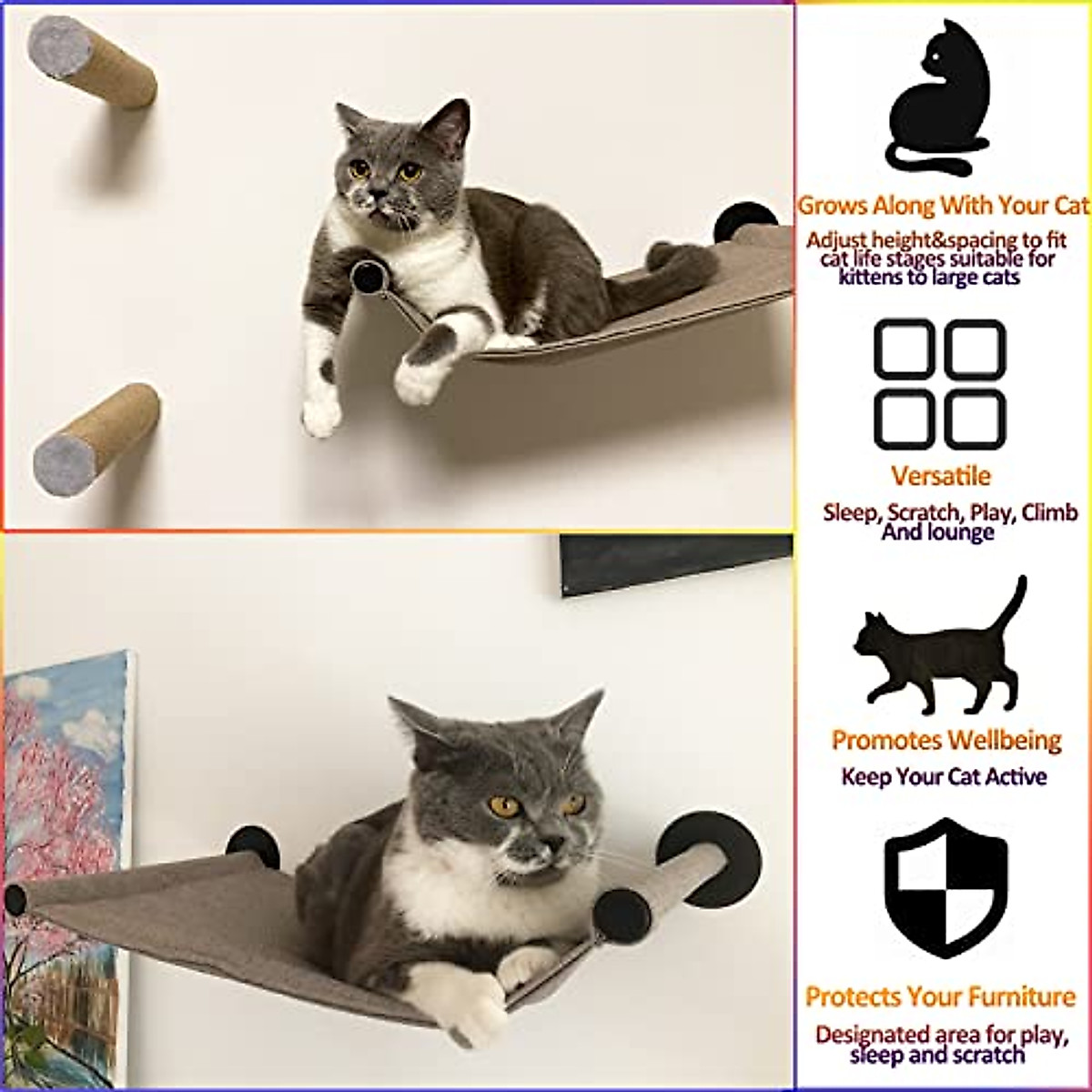 Grows Along With Your Cat

Adjust height&spacing to fit cat life stages suitable for kittens to large cats

Versatile

Sleep, Scratch, Play, Climb And lounge

Promotes Wellbeing

Keep Your Cat Active

Protects Your Furniture

Designated area for play, sleep and scratch