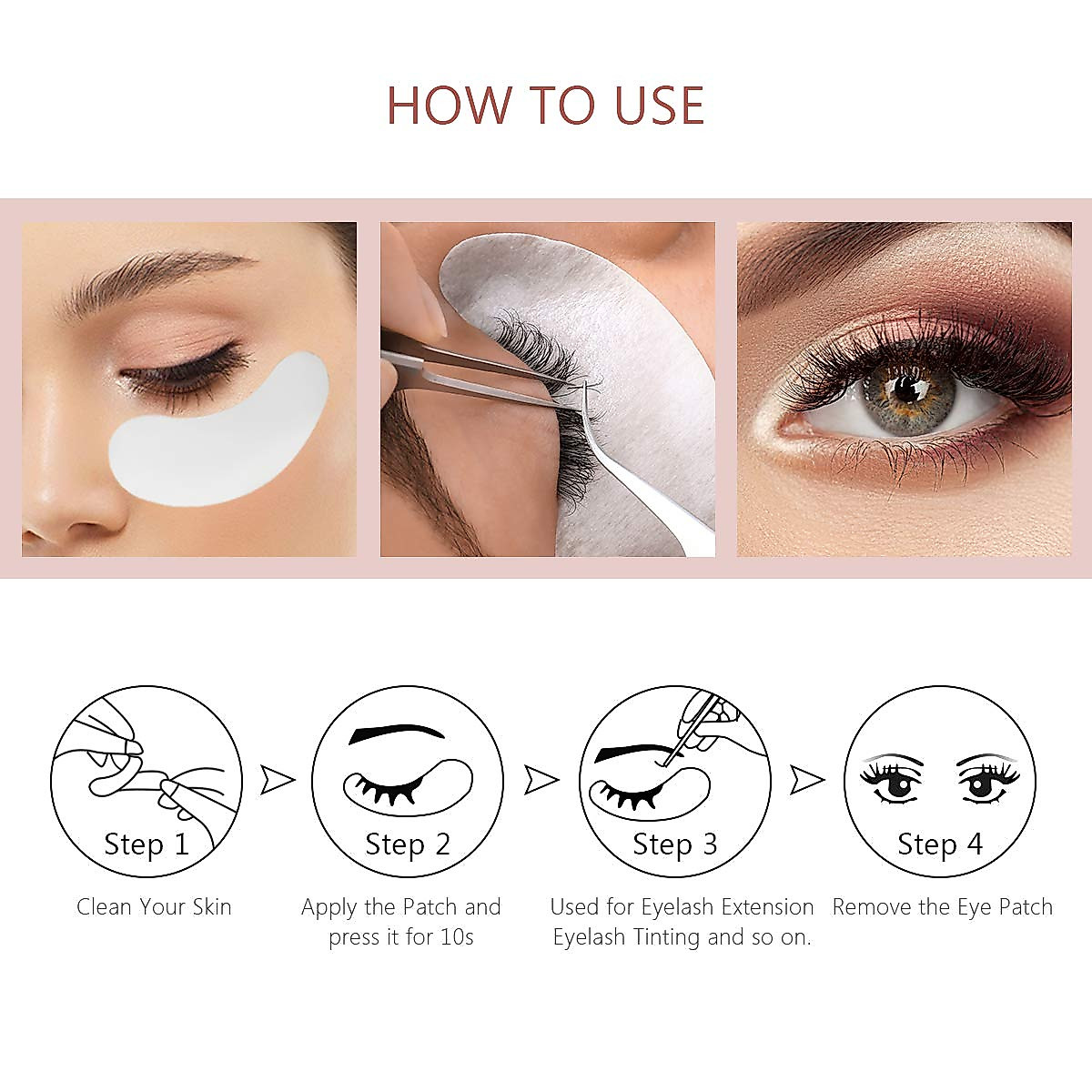 HOW TO USE

Step 1
Clean Your Skin

Step 2
Apply the Patch and press it for 10s

Step 3
Used for Eyelash Extension Eyelash Tinting and so on.

Step 4
Remove the Eye Patch