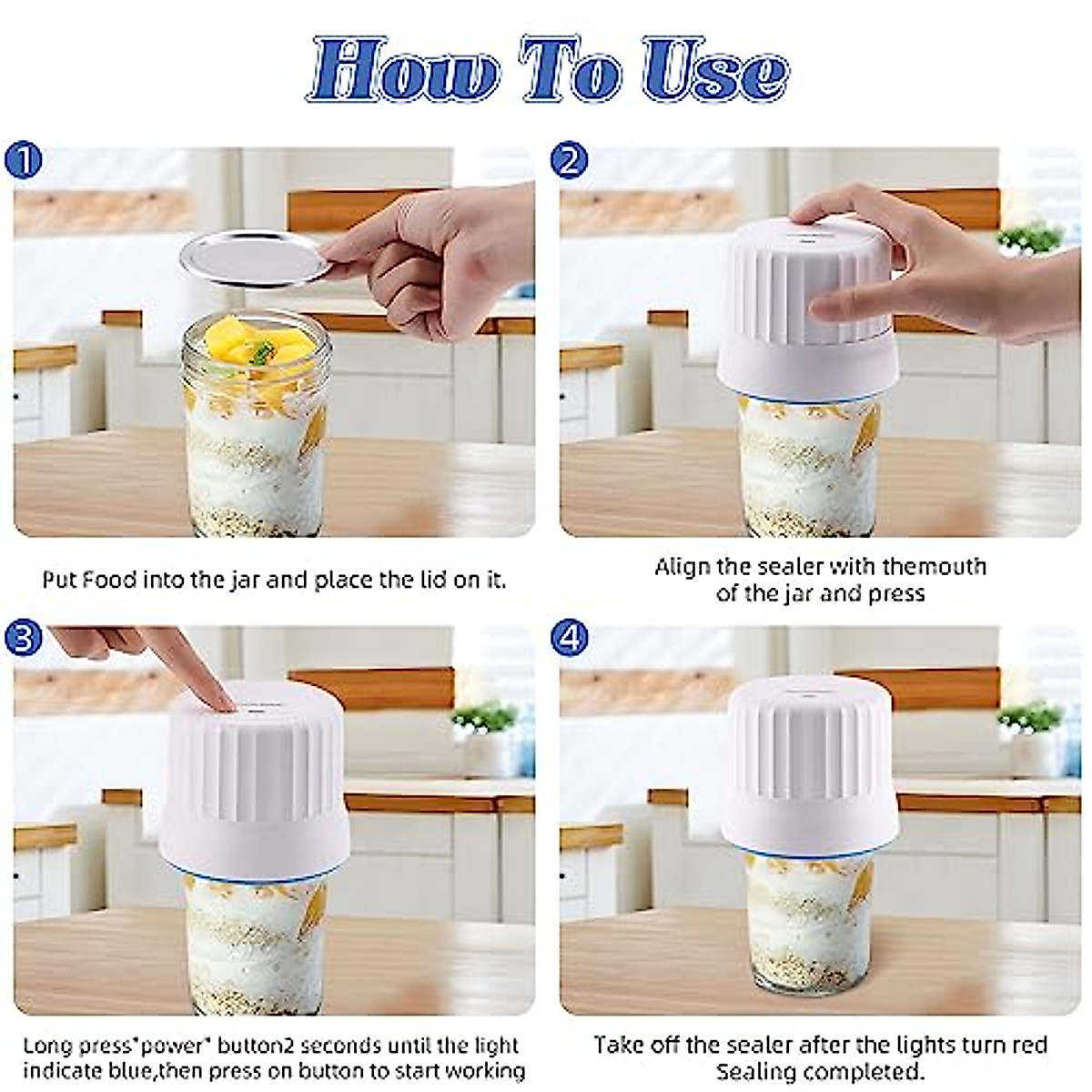 How To Use

1

Put Food into the jar and place the lid on it.

2

Align the sealer with themouth of the jar and press

3

Long press"power" button2 seconds until the light indicate blue,then press on button to start working

4

Take off the sealer after the lights turn red Sealing completed.