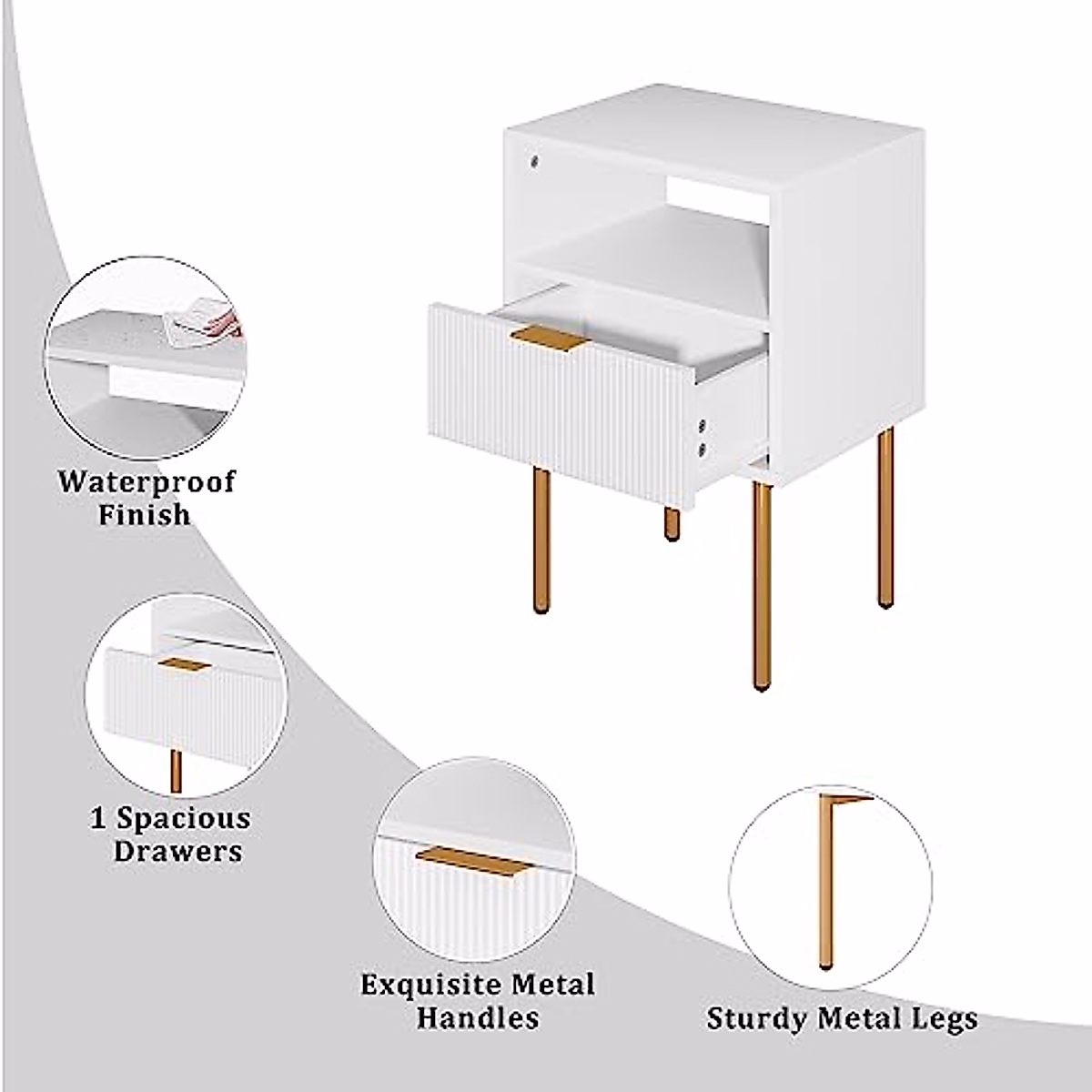 Waterproof Finish

1 Spacious Drawers

Exquisite Metal Handles

Sturdy Metal Legs