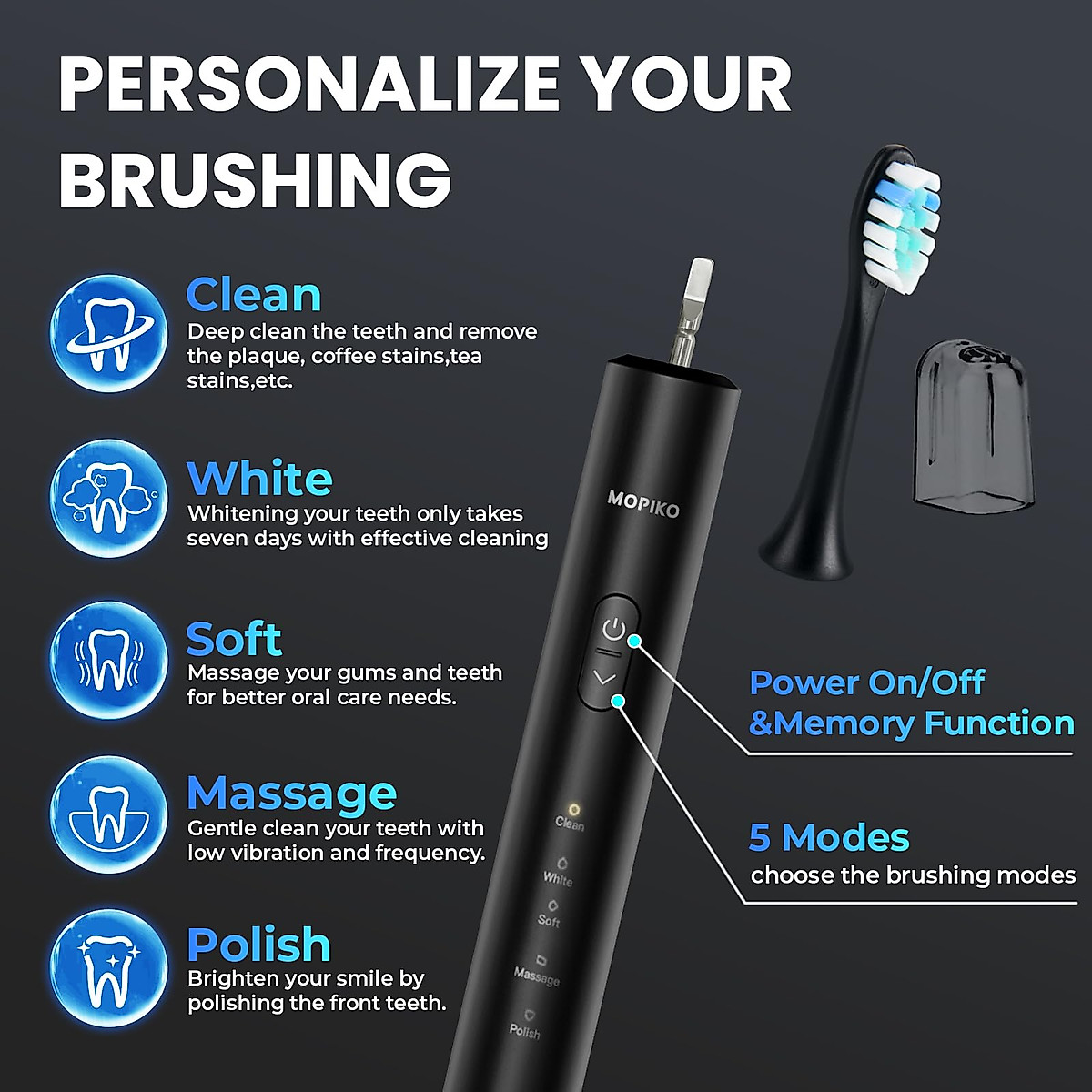 PERSONALIZE YOUR BRUSHING

Clean
Deep clean the teeth and remove the plaque, coffee stains,tea stains,etc.

White
Whitening your teeth only takes seven days with effective cleaning

Soft
Massage your gums and teeth for better oral care needs.

Massage
Gentle clean your teeth with low vibration and frequency.

Polish
Brighten your smile by polishing the front teeth.

MOPIKO

Clean
White
Soft
Massage
Polish

Power On/Off &Memory Function

5 Modes
choose the brushing modes