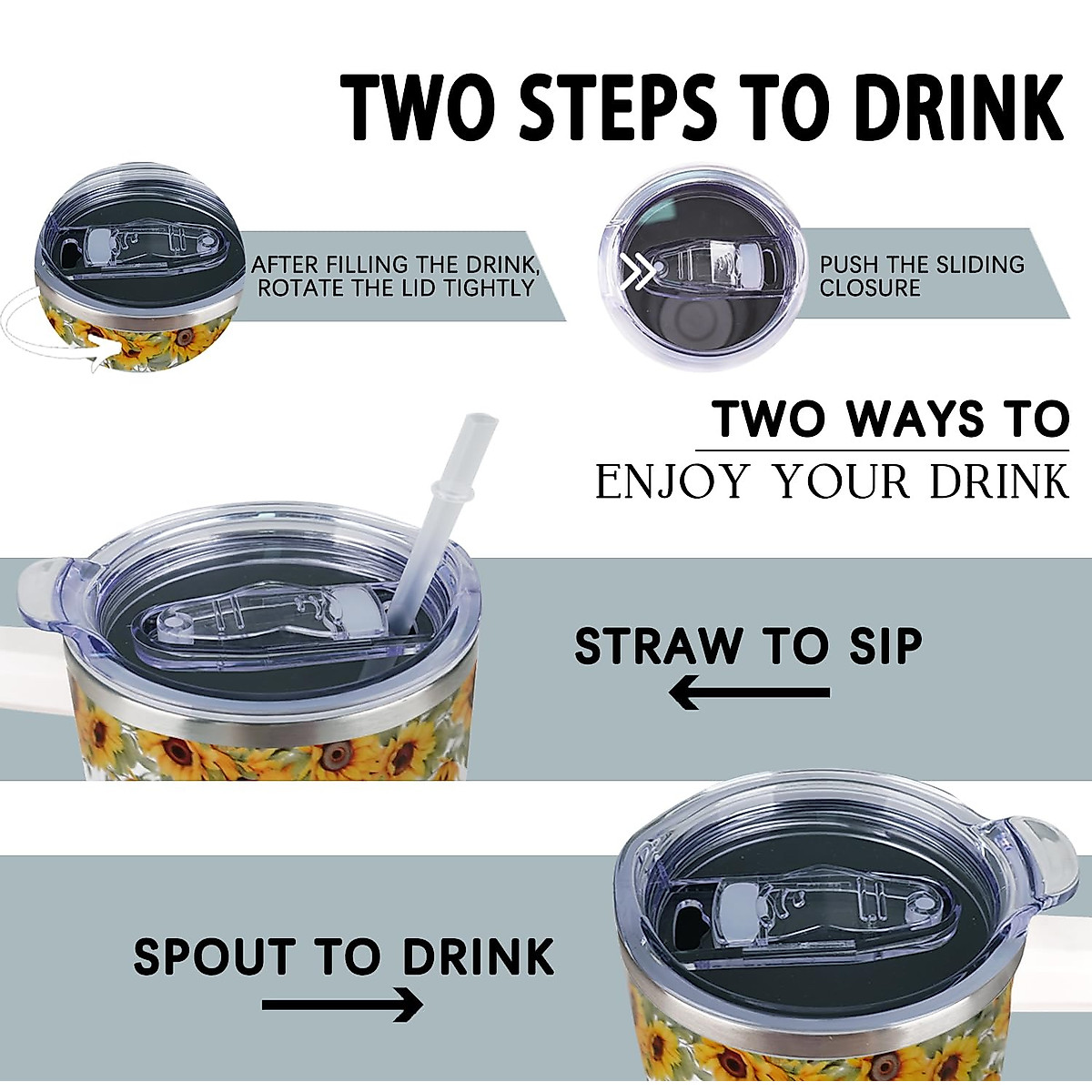 TWO STEPS TO DRINK

AFTER FILLING THE DRINK, ROTATE THE LID TIGHTLY

PUSH THE SLIDING CLOSURE

TWO WAYS TO
ENJOY YOUR DRINK

STRAW TO SIP

SPOUT TO DRINK