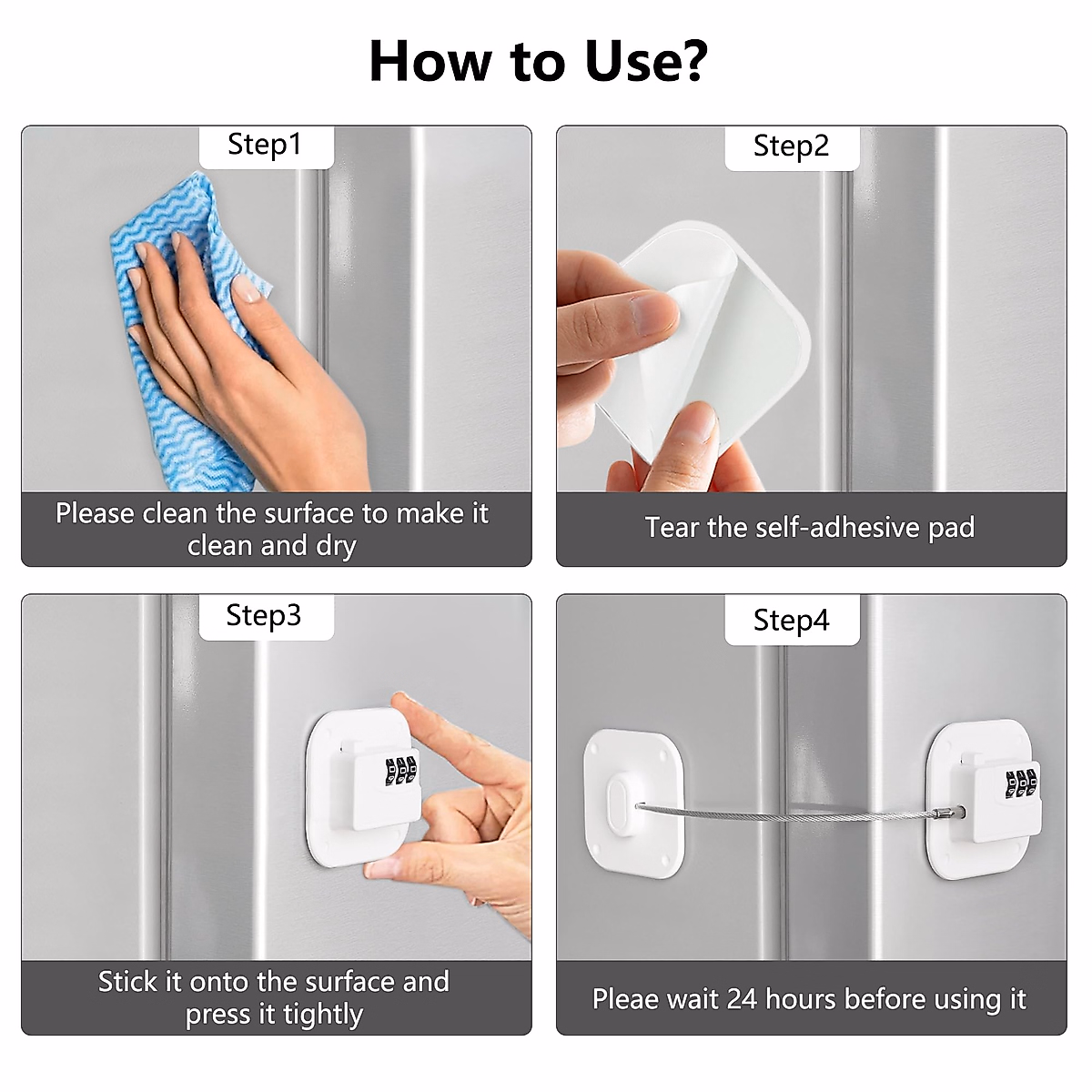 How to Use?

Step1

Please clean the surface to make it clean and dry

Step2

Tear the self-adhesive pad

Step3

Stick it onto the surface and press it tightly

Step4

Pleae wait 24 hours before using it