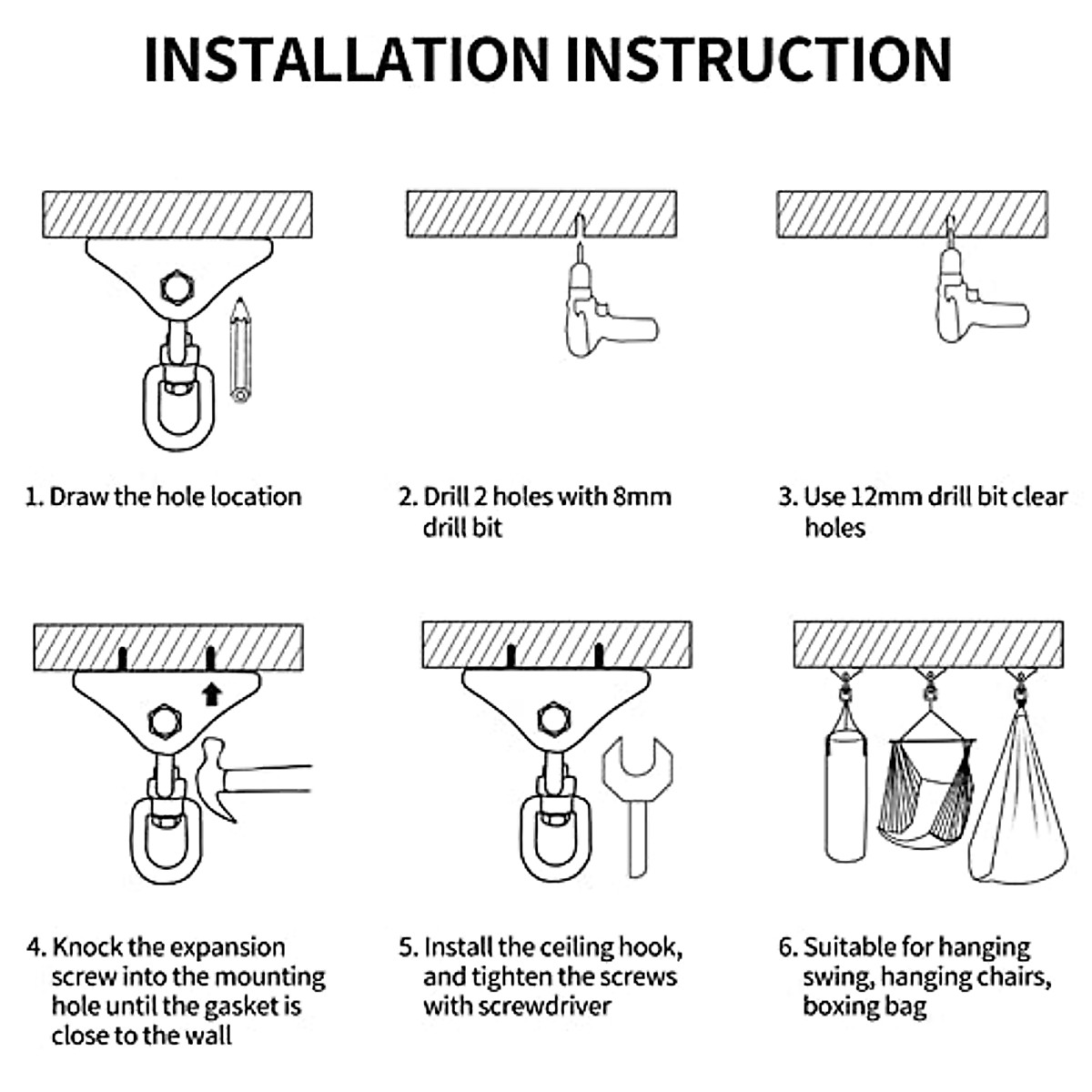 INSTALLATION INSTRUCTION

1. Draw the hole location

2. Drill 2 holes with 8mm drill bit

3. Use 12mm drill bit clear holes

4. Knock the expansion screw into the mounting hole until the gasket is close to the wall

5. Install the ceiling hook, and tighten the screws with screwdriver

6. Suitable for hanging swing, hanging chairs, boxing bag