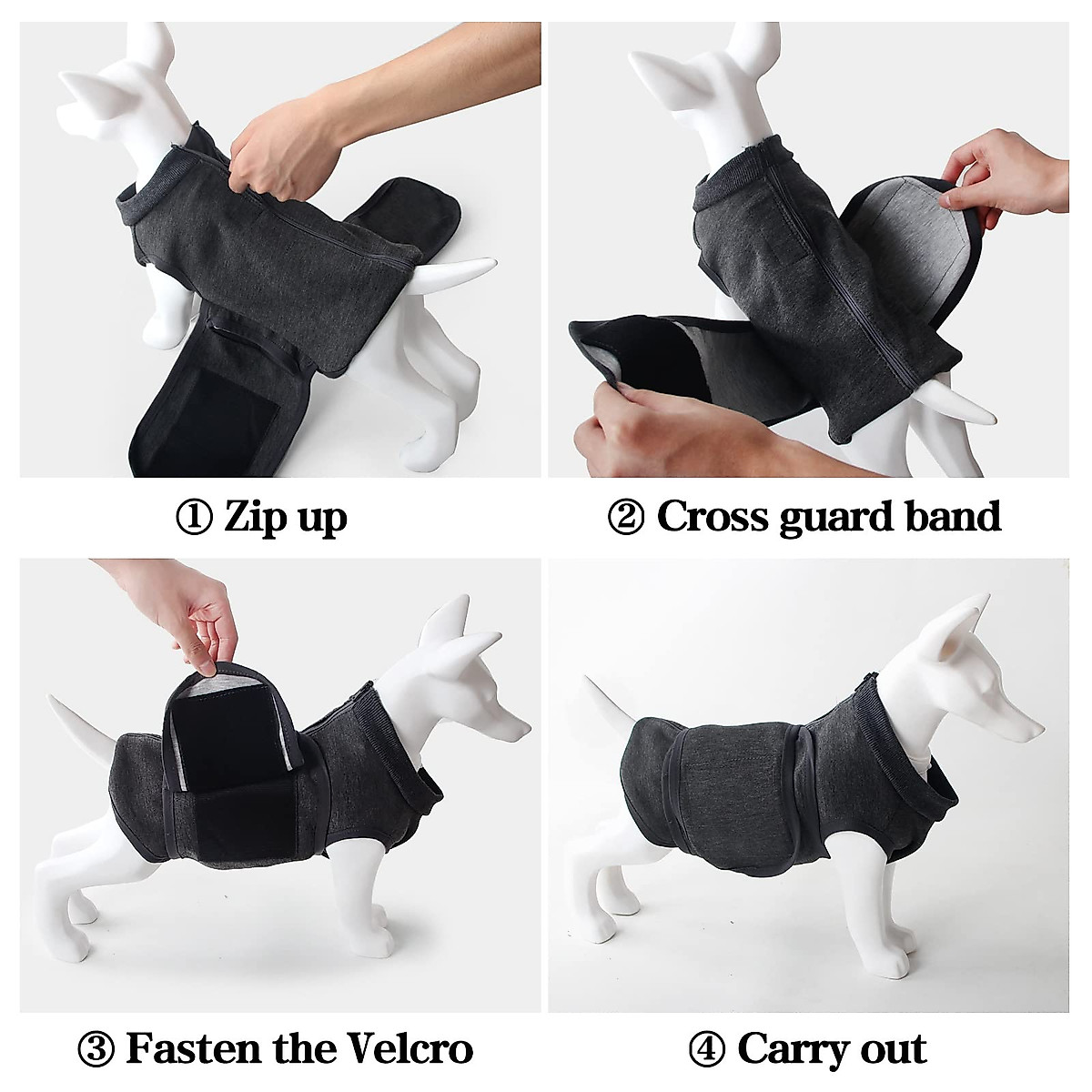 ① Zip up

② Cross guard band

③ Fasten the Velcro

④ Carry out