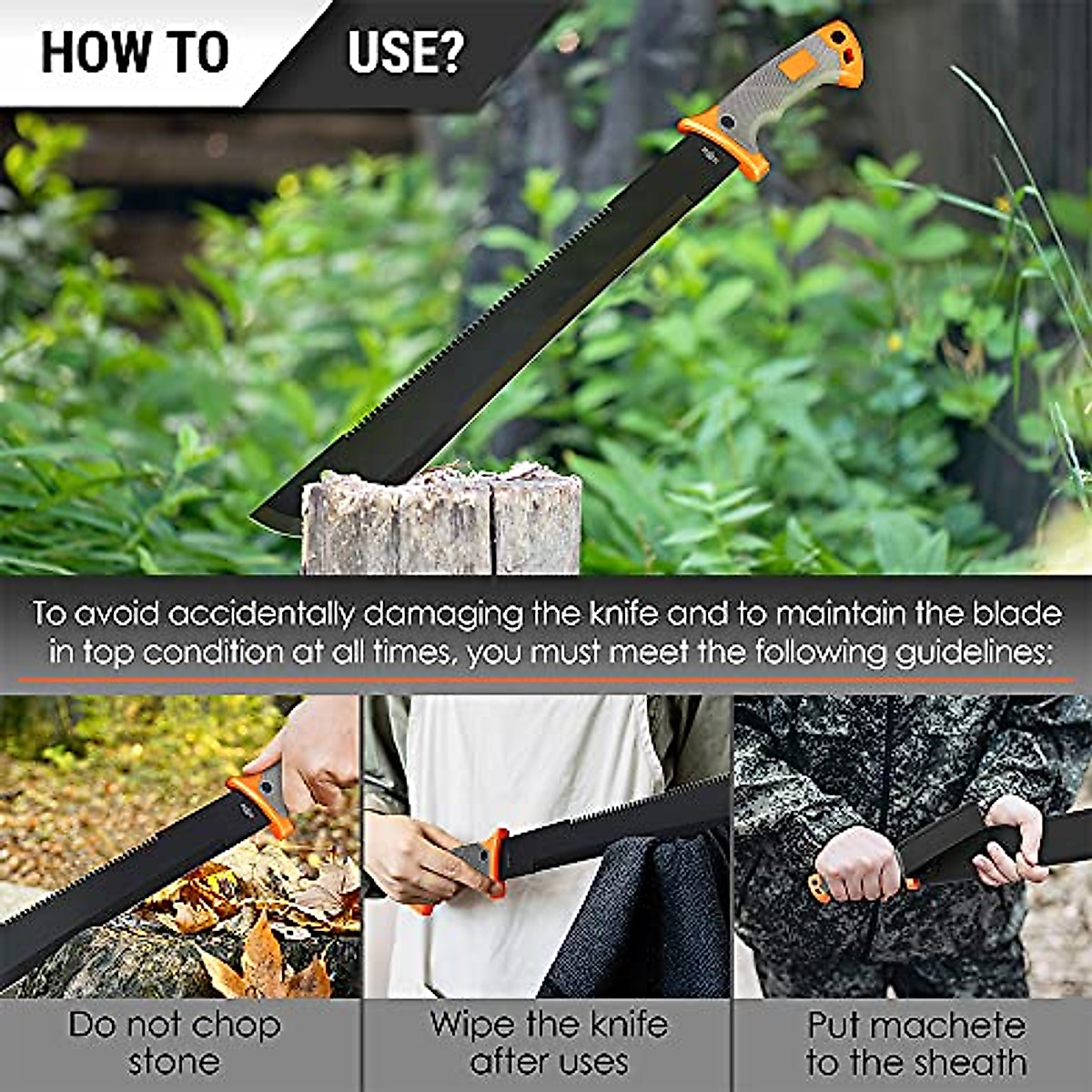 HOW TO USE?

To avoid accidentally damaging the knife and to maintain the blade in top condition at all times, you must meet the following guidelines:

Do not chop stone

Wipe the knife after uses

Put machete to the sheath