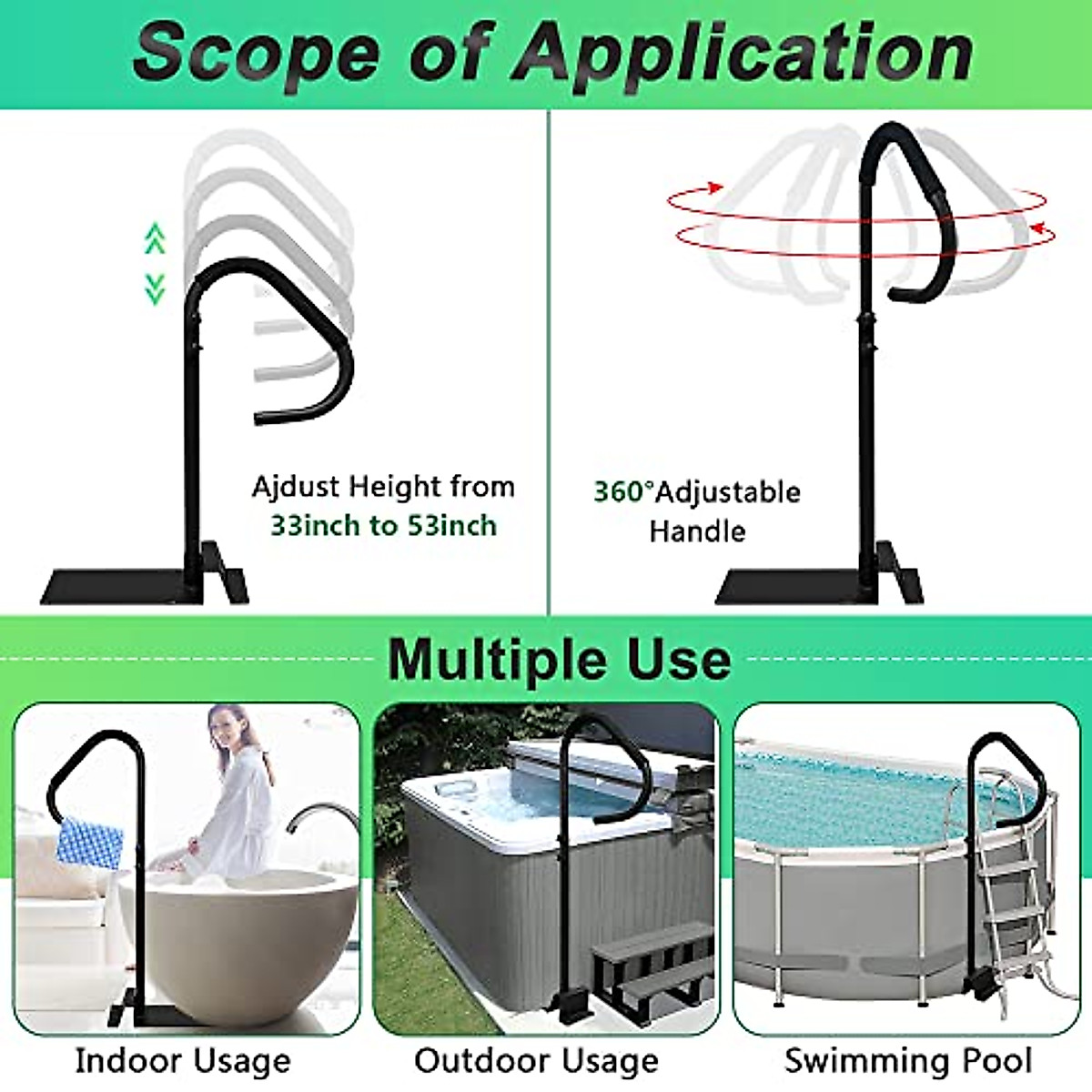 Scope of Application

Ajdust Height from
33inch to 53inch

360°Adjustable
Handle

Multiple Use

Indoor Usage

Outdoor Usage

Swimming Pool