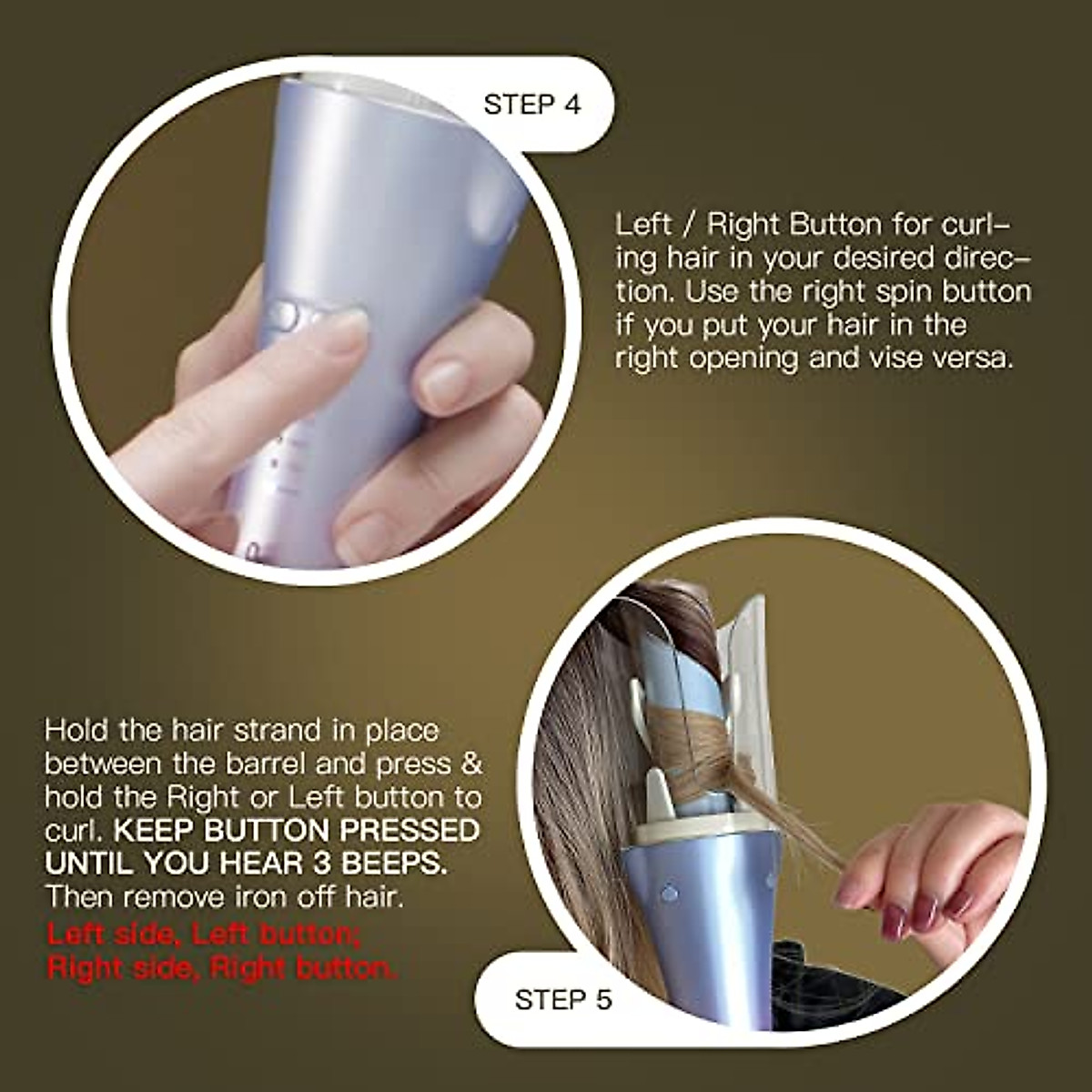 STEP 4

Left / Right Button for curling hair in your desired direction. Use the right spin button if you put your hair in the right opening and vise versa.

Hold the hair strand in place between the barrel and press & hold the Right or Left button to curl. KEEP BUTTON PRESSED UNTIL YOU HEAR 3 BEEPS. Then remove iron off hair.
Left side, Left button;
Right side, Right button.

STEP 5