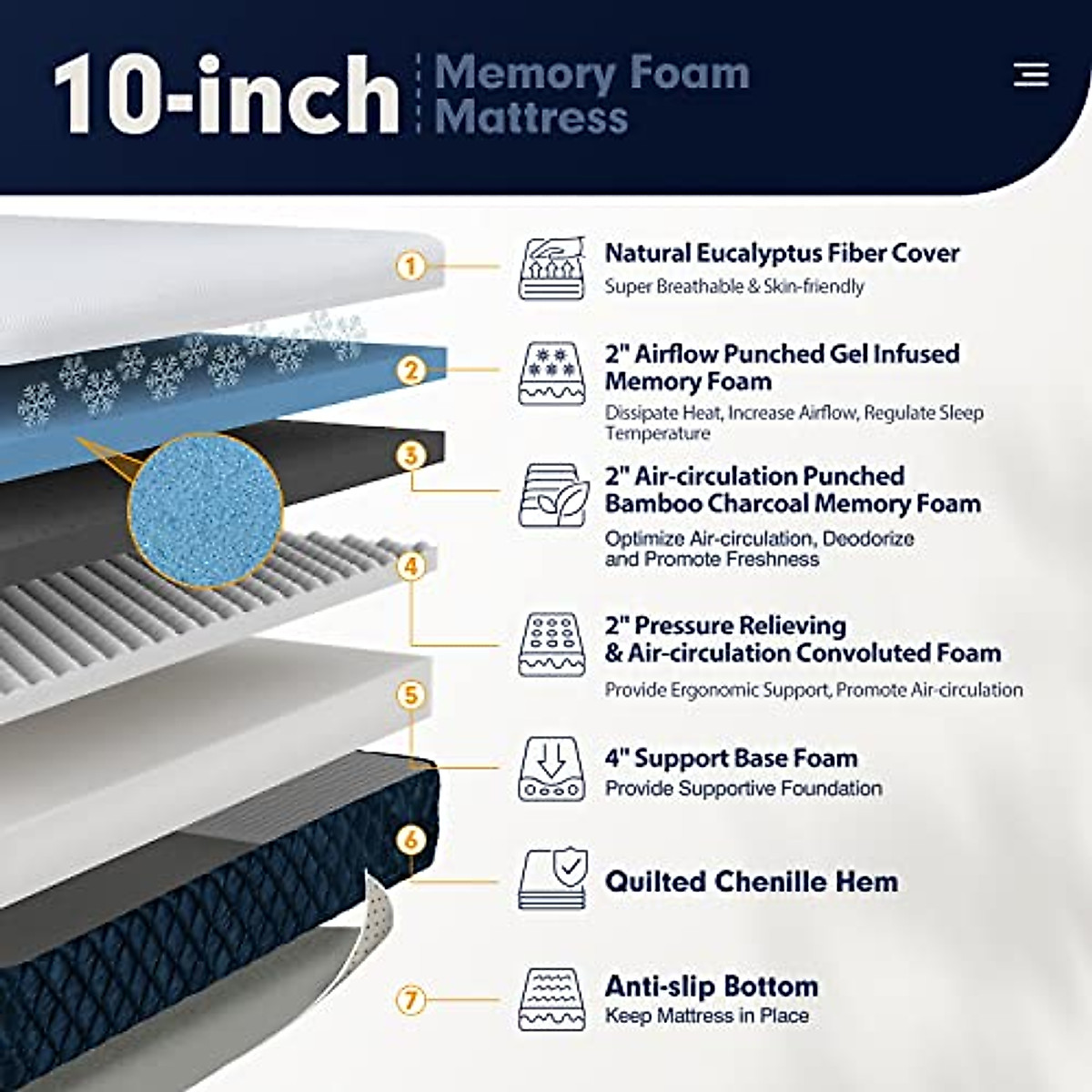 10-inch Memory Foam Mattress

1
Natural Eucalyptus Fiber Cover
Super Breathable & Skin-friendly

2
2" Airflow Punched Gel Infused Memory Foam
Dissipate Heat, Increase Airflow, Regulate Sleep Temperature

3
2" Air-circulation Punched Bamboo Charcoal Memory Foam
Optimize Air-circulation, Deodorize and Promote Freshness

4
2" Pressure Relieving & Air-circulation Convoluted Foam
Provide Ergonomic Support, Promote Air-circulation

5
4" Support Base Foam
Provide Supportive Foundation

6
Quilted Chenille Hem

7
Anti-slip Bottom
Keep Mattress in Place