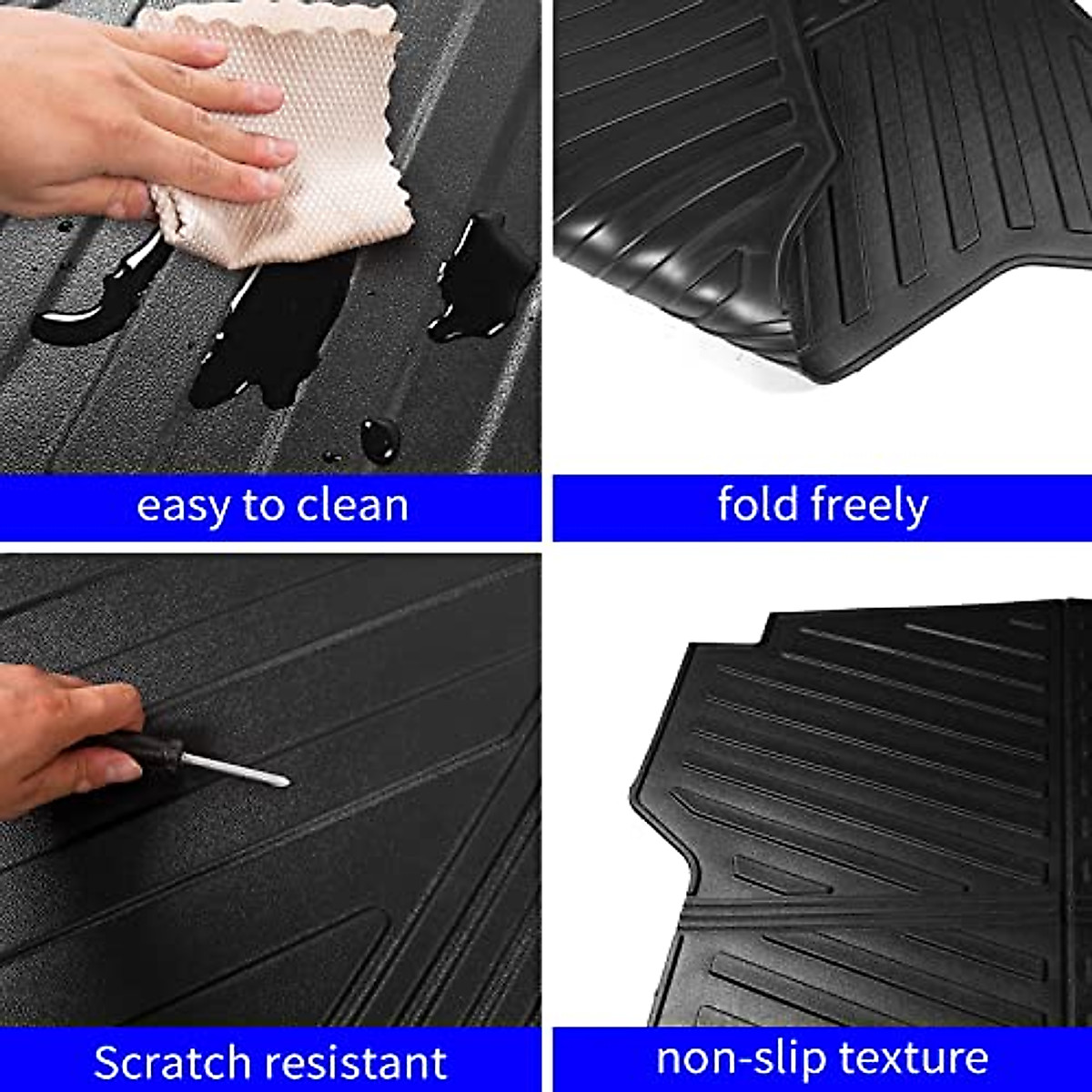 easy to clean

fold freely

Scratch resistant

non-slip texture