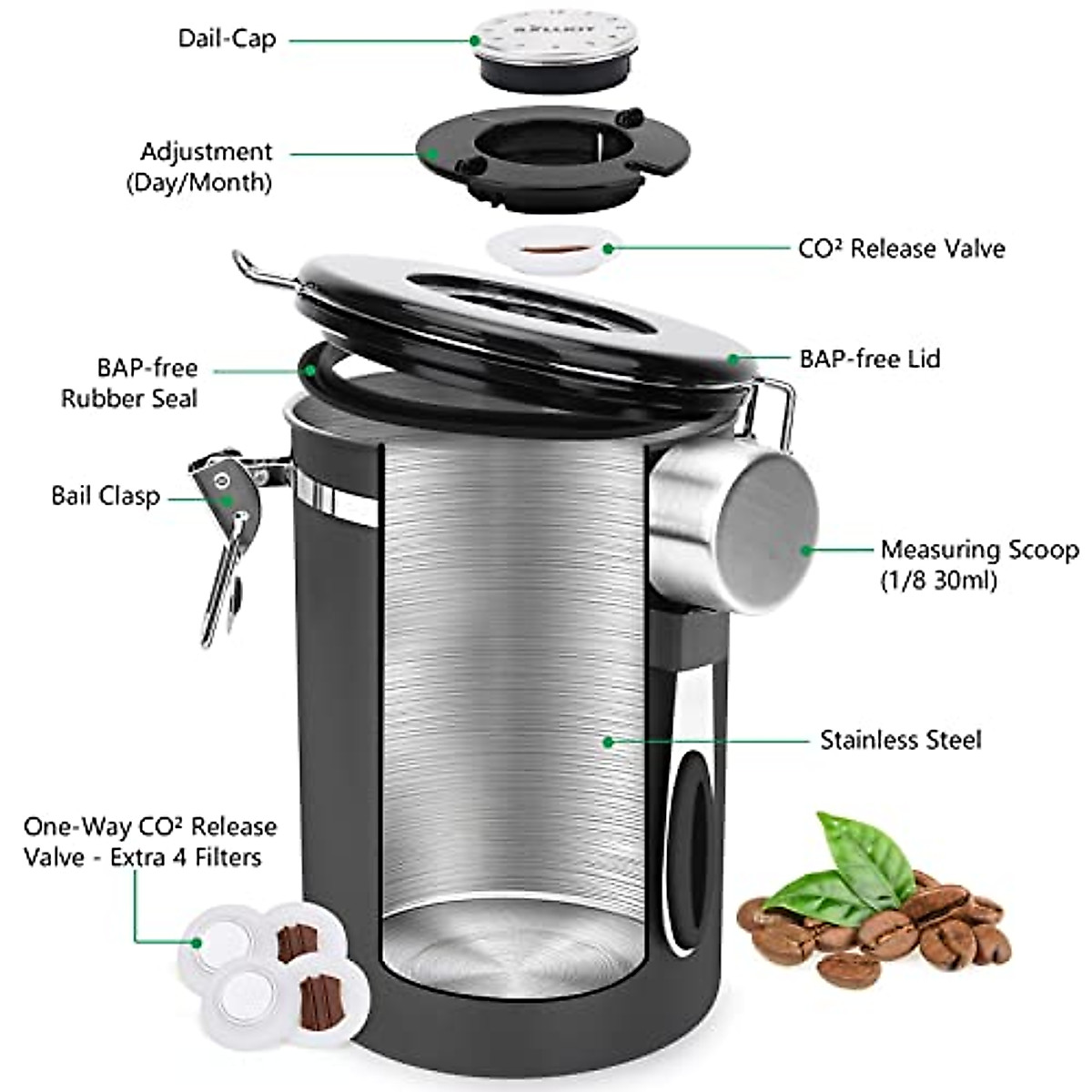 Dail-Cap

Adjustment
(Day/Month)

CO² Release Valve

BAP-free
Rubber Seal

BAP-free Lid

Bail Clasp

Measuring Scoop
(1/8 30ml)

Stainless Steel

One-Way CO² Release
Valve - Extra 4 Filters