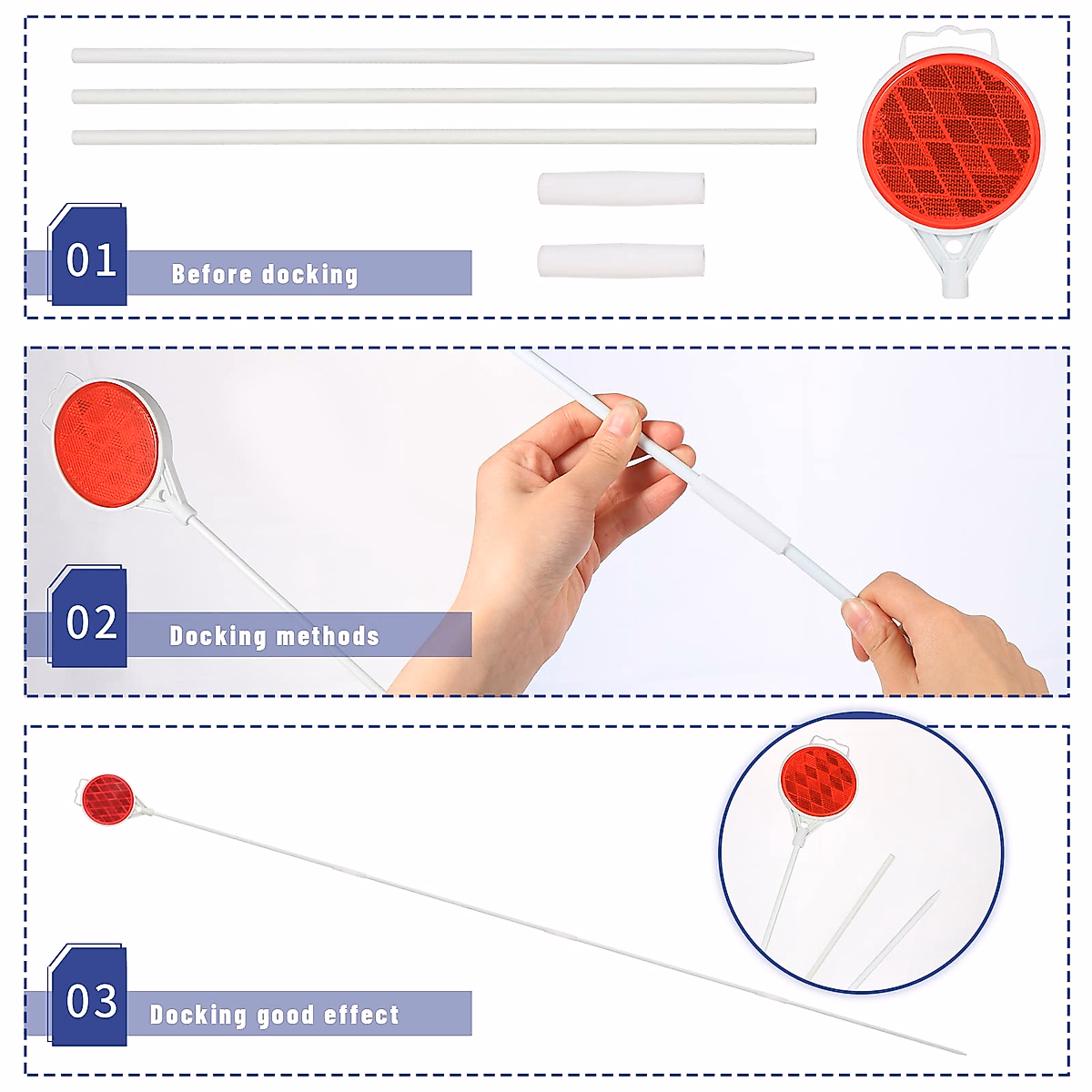 01 Before docking

02 Docking methods

03 Docking good effect