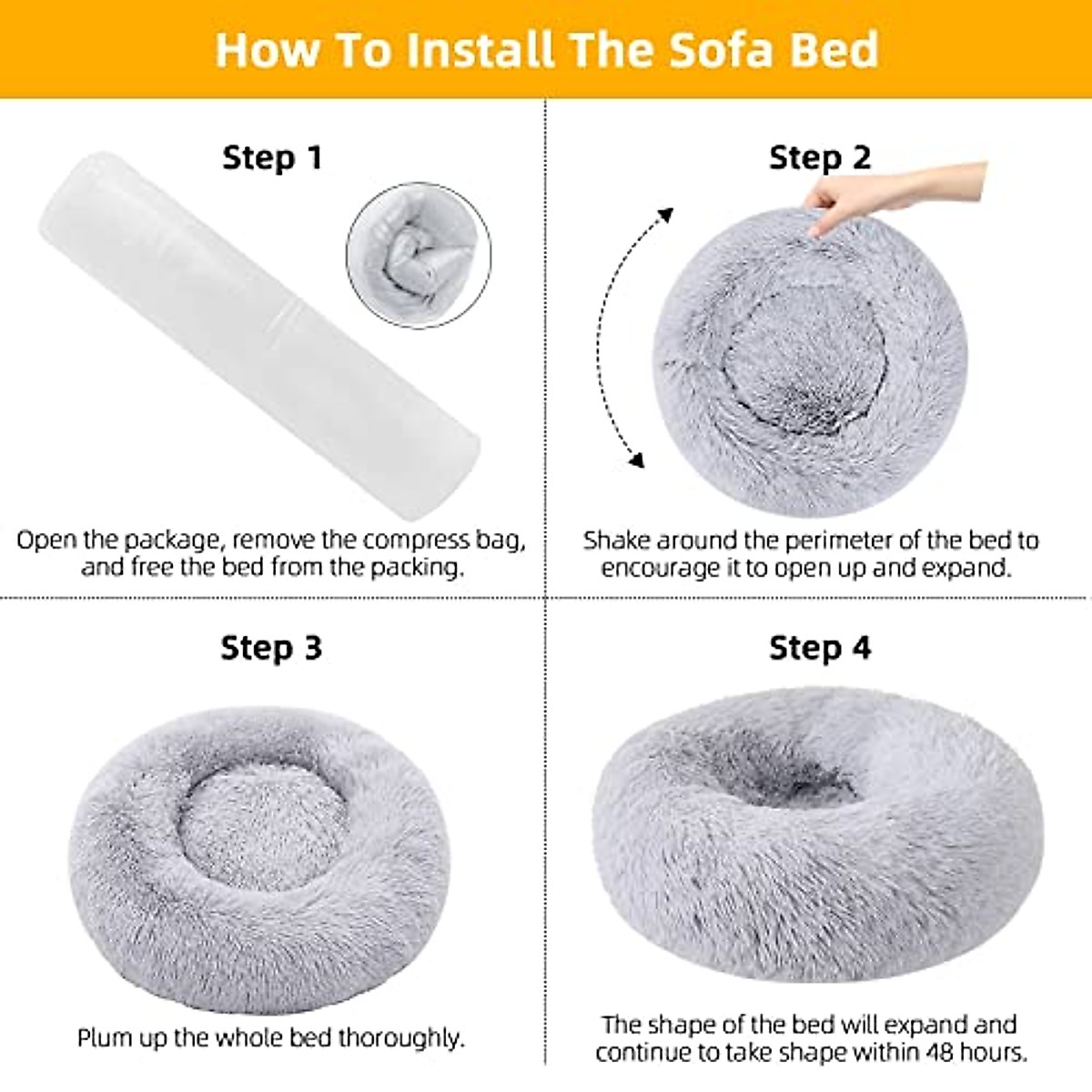 How To Install The Sofa Bed

Step 1

Open the package, remove the compress bag, and free the bed from the packing.

Step 2

Shake around the perimeter of the bed to encourage it to open up and expand.

Step 3

Plum up the whole bed thoroughly.

Step 4

The shape of the bed will expand and continue to take shape within 48 hours.