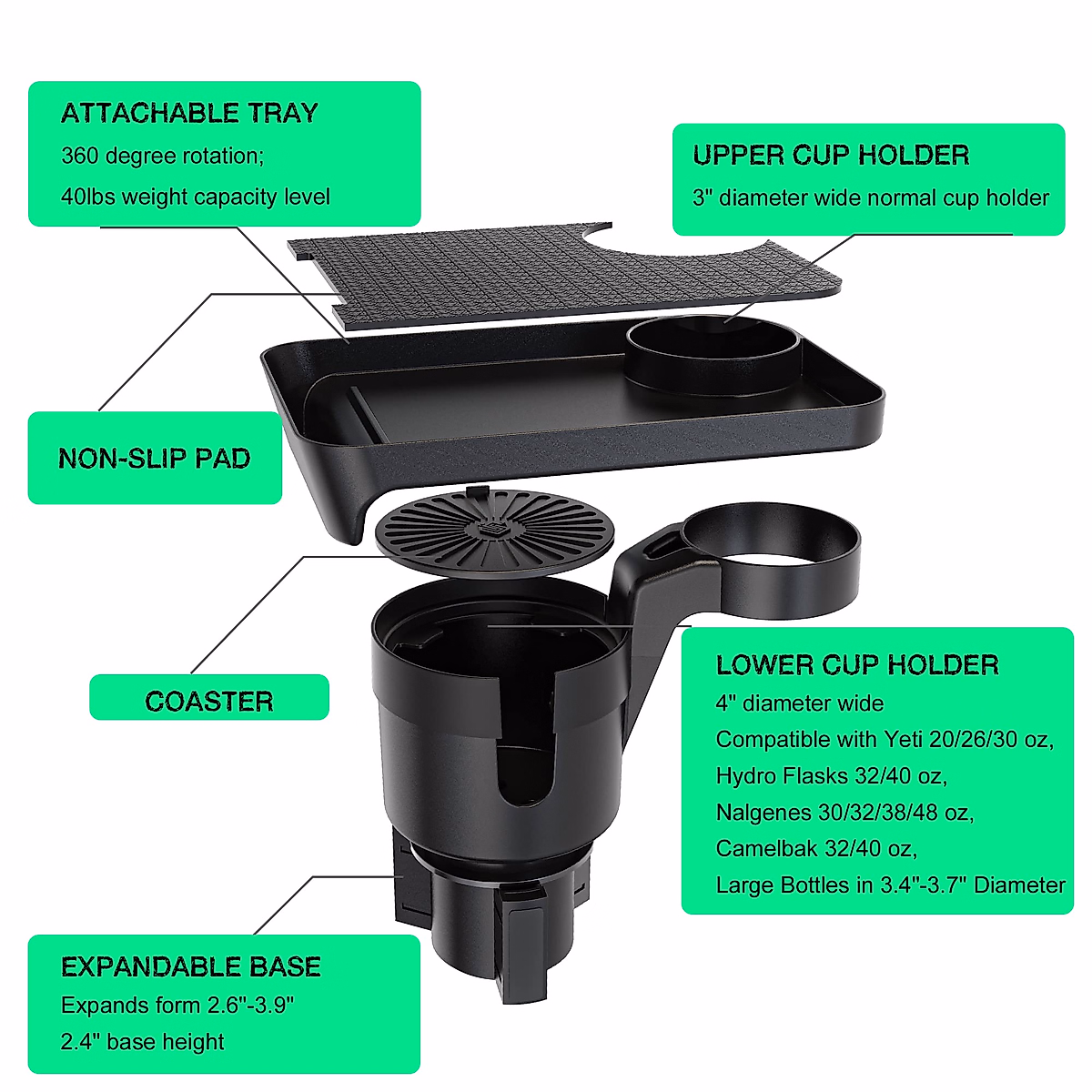 ATTACHABLE TRAY
360 degree rotation;
40lbs weight capacity level

UPPER CUP HOLDER
3" diameter wide normal cup holder

NON-SLIP PAD

COASTER

LOWER CUP HOLDER
4" diameter wide
Compatible with Yeti 20/26/30 oz,
Hydro Flasks 32/40 oz,
Nalgenes 30/32/38/48 oz,
Camelbak 32/40 oz,
Large Bottles in 3.4"-3.7" Diameter

EXPANDABLE BASE
Expands form 2.6"-3.9"
2.4" base height