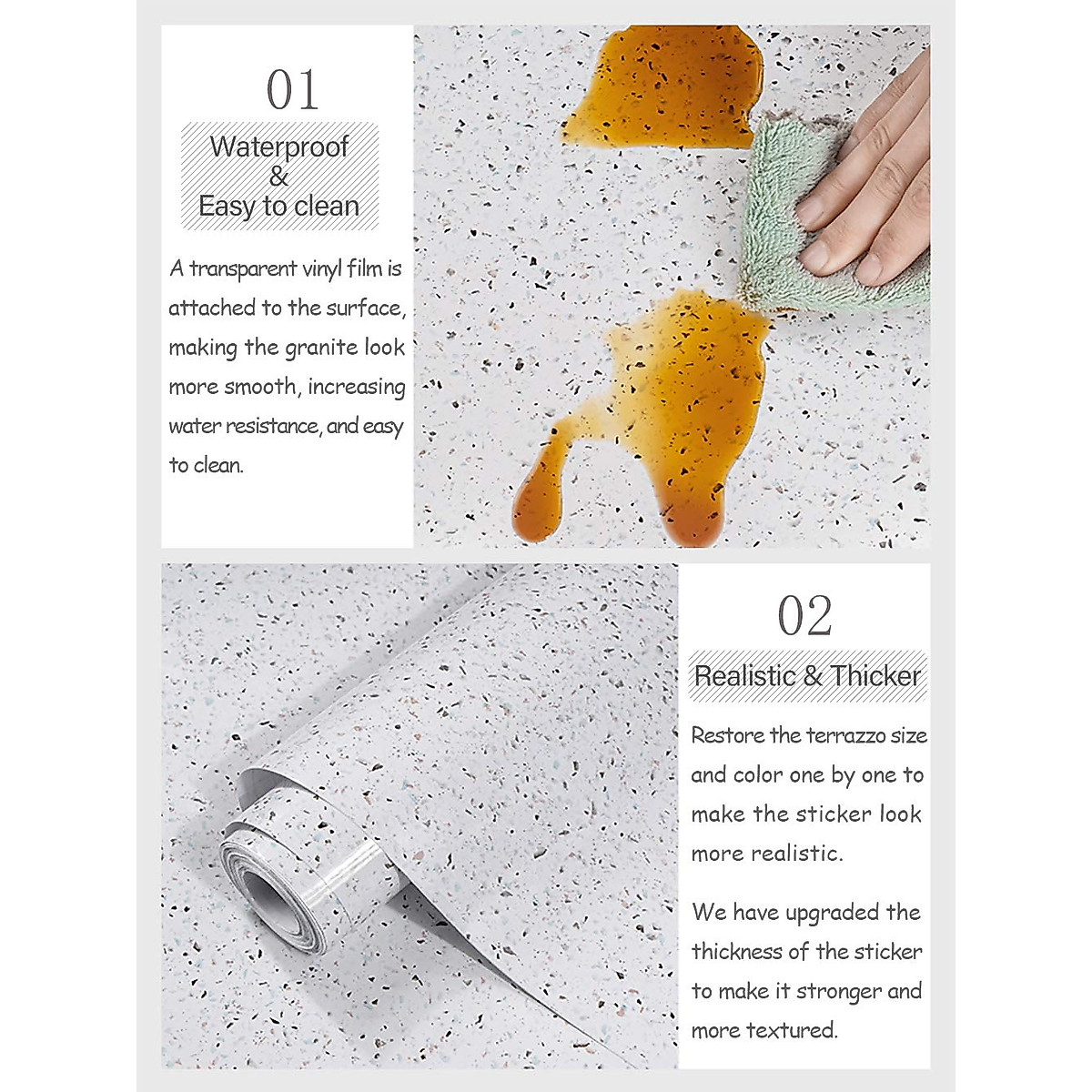 01

Waterproof
&
Easy to clean

A transparent vinyl film is attached to the surface, making the granite look more smooth, increasing water resistance, and easy to clean.

02

Realistic & Thicker

Restore the terrazzo size and color one by one to make the sticker look more realistic.

We have upgraded the thickness of the sticker to make it stronger and more textured.