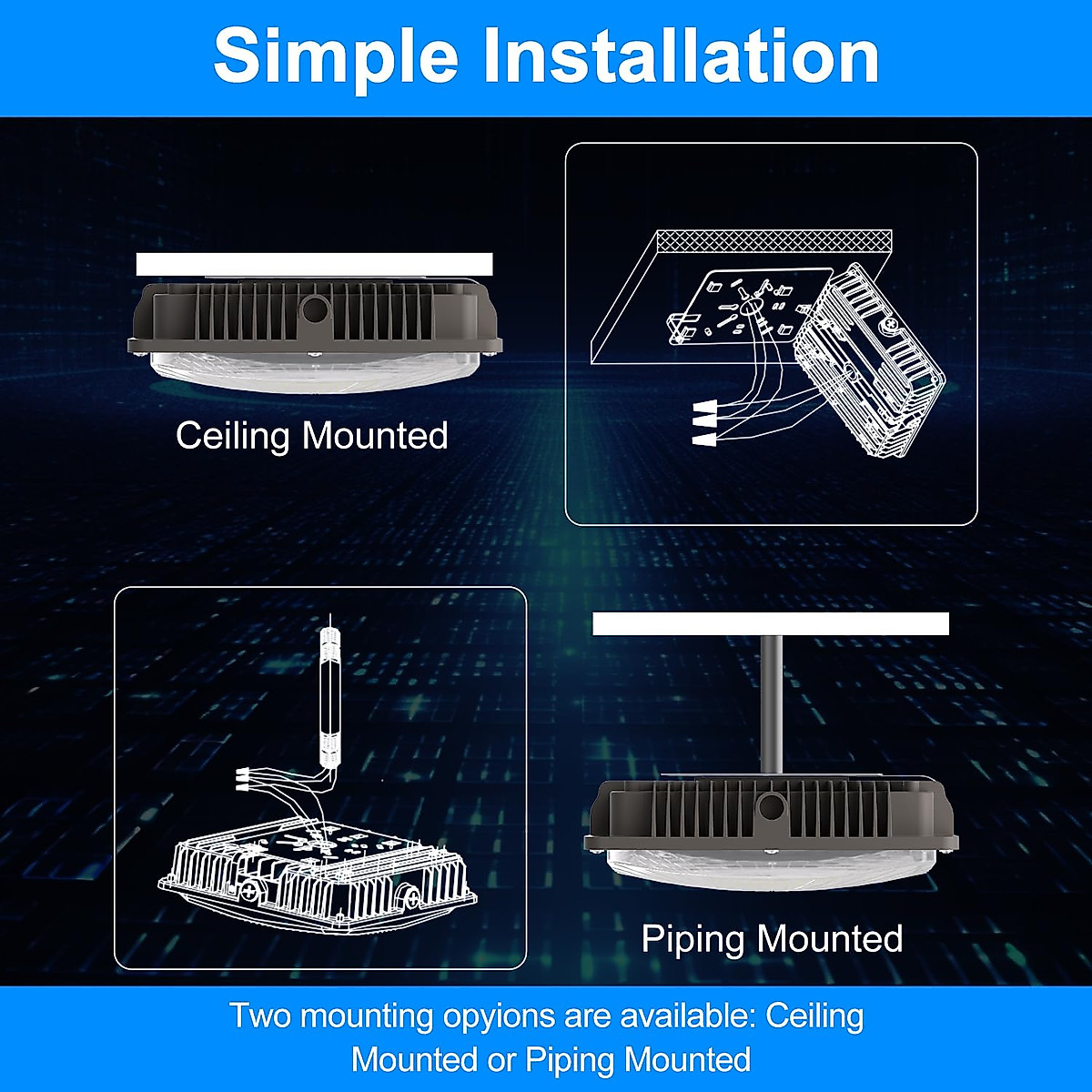 Simple Installation

Ceiling Mounted

Piping Mounted

Two mounting opyions are available: Ceiling Mounted or Piping Mounted