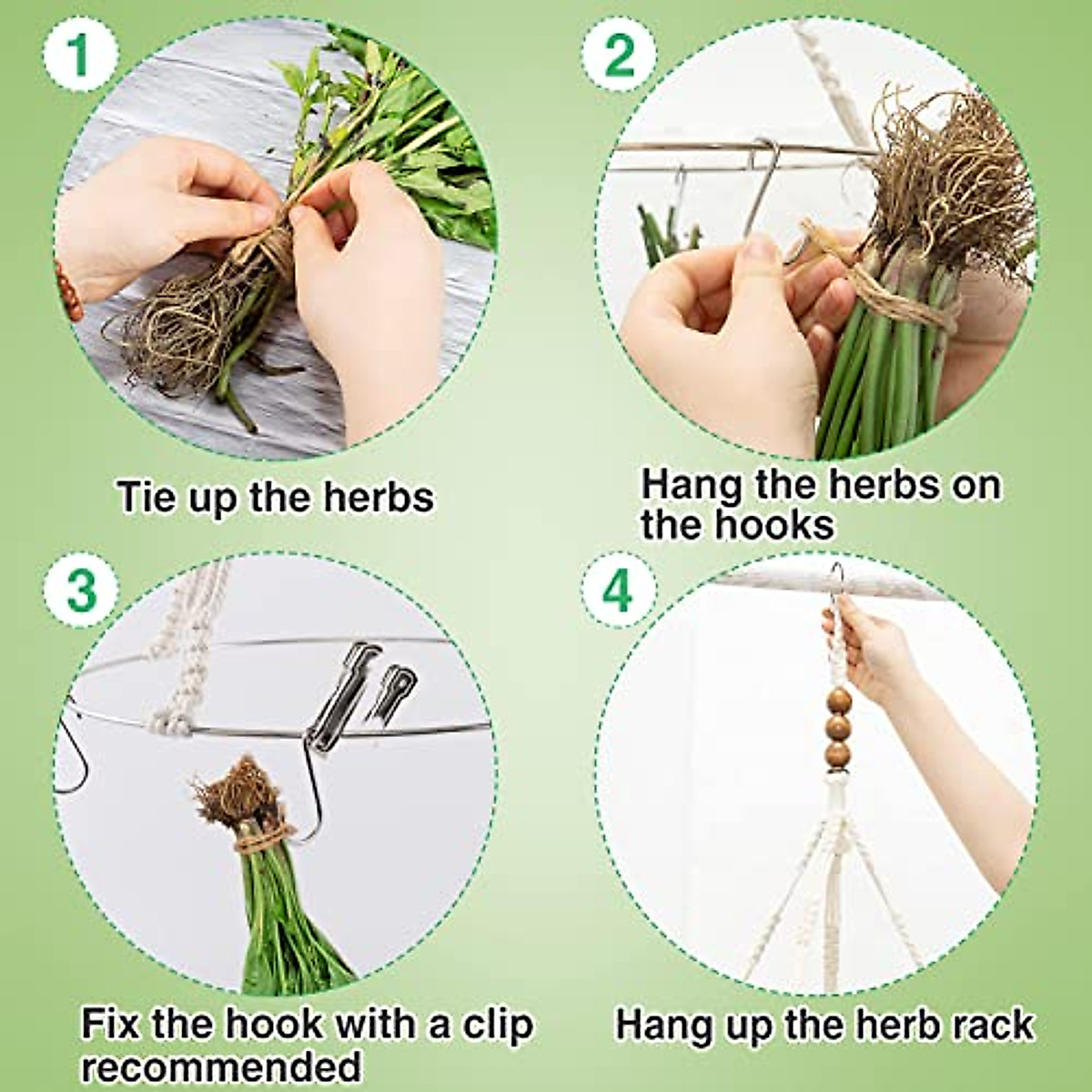 1

Tie up the herbs

2

Hang the herbs on the hooks

3

Fix the hook with a clip recommended

4

Hang up the herb rack